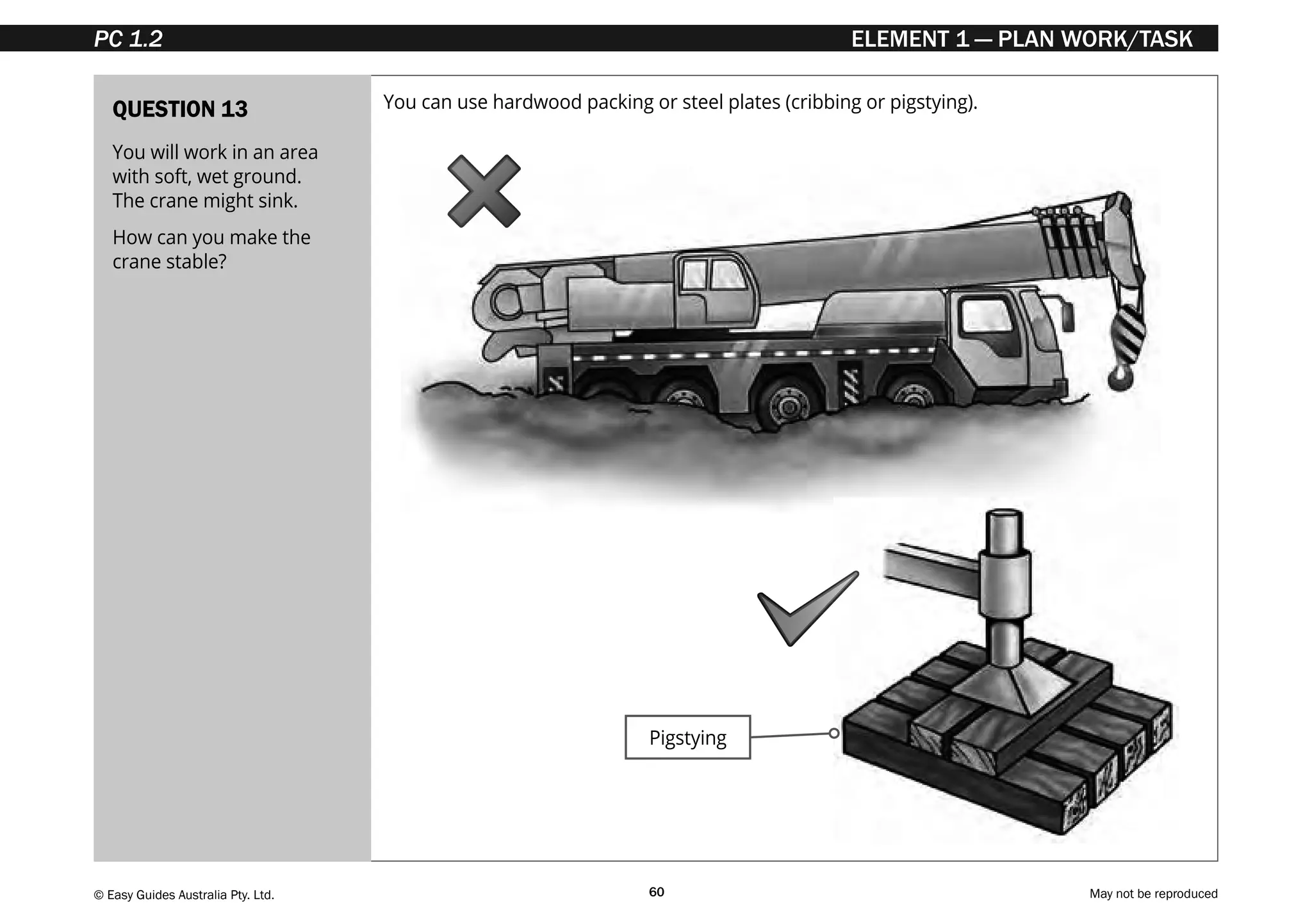 PC 1.2

ELEMENT 1 — PLAN WORK/TASK

QUESTION 13

You will work in an area with soft, wet ground. The crane might sink.

How can you make the crane stable?

You can use hardwood packing or steel plates (cribbing or pigstying).

Pigstying

© Easy Guides Australia Pty. Ltd.

60

May not be reproduced