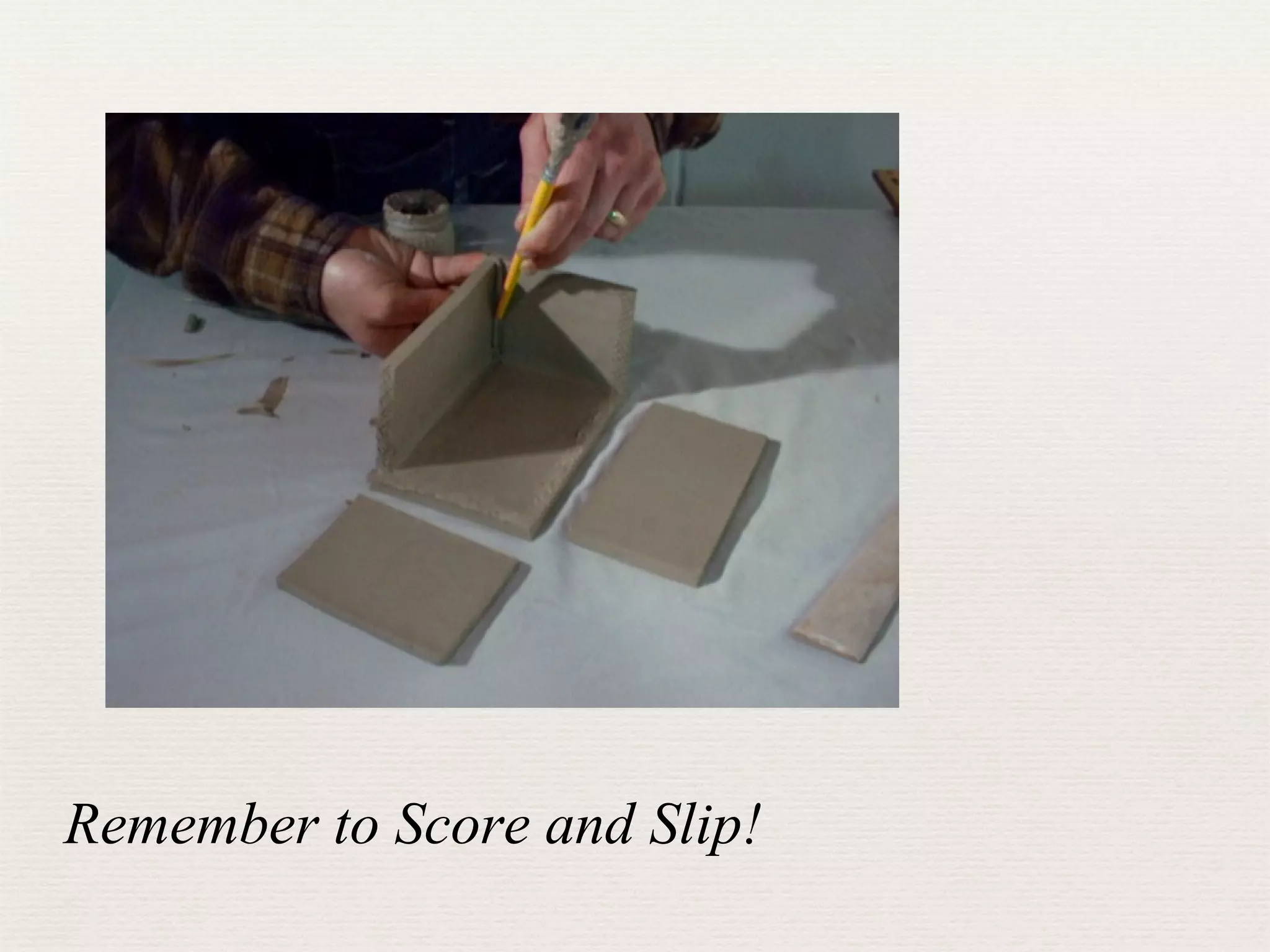 Remember to Score and Slip!