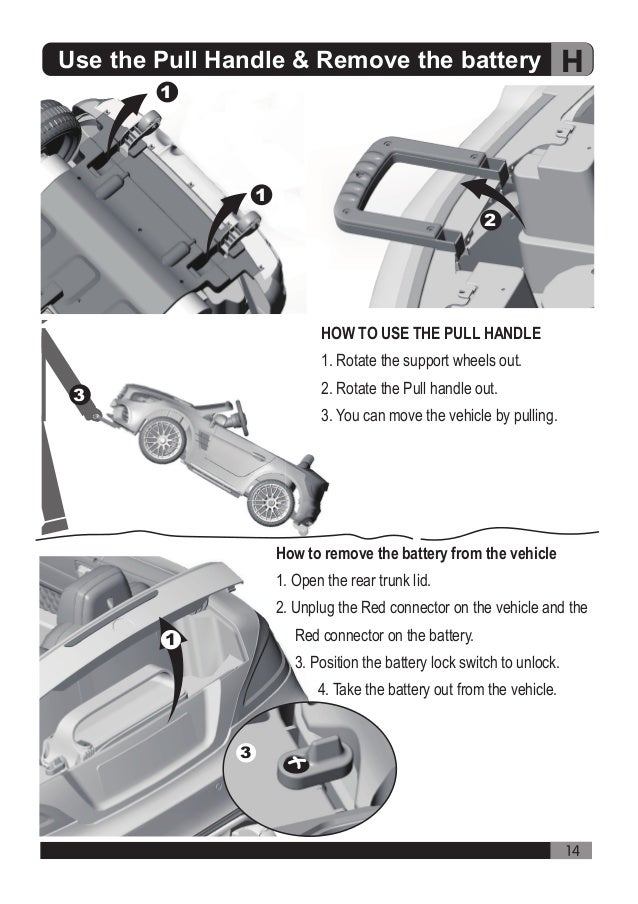 Use the Pull Handle & Remove the battery H

1

1

2

3

HOW TO USE THE PULL HANDLE

1. Rotate the support wheels out.

2. Rotate the Pull handle out.

3. You can move the vehicle by pulling.

How to remove the battery from the vehicle

1. Open the rear trunk lid.

2. Unplug the Red connector on the vehicle and the Red connector on the battery.

3. Position the battery lock switch to unlock.

4. Take the battery out from the vehicle.

1

3

14