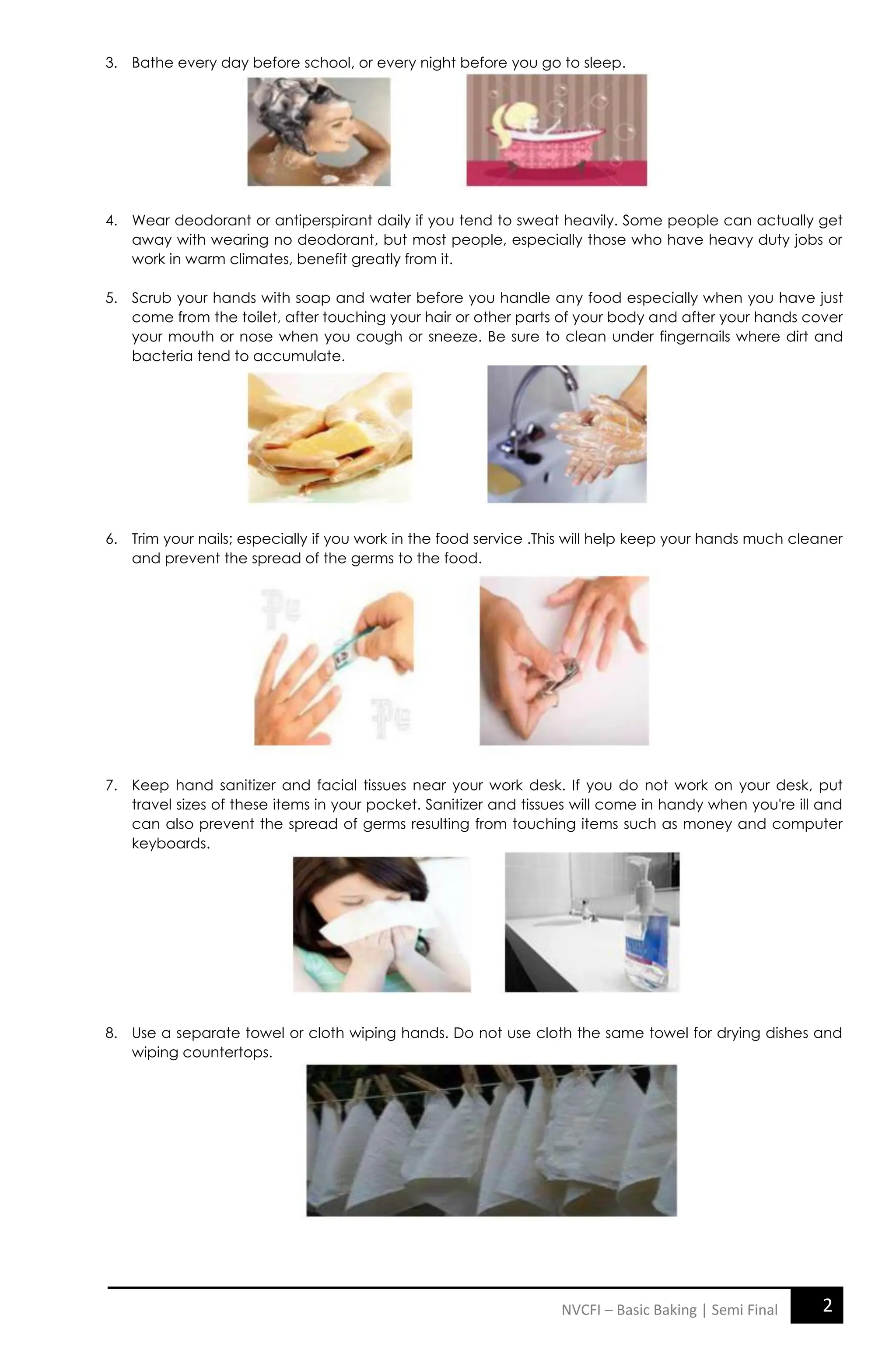 3. Bathe every day before school, or every night before you go to sleep.

4. Wear deodorant or antiperspirant daily if you tend to sweat heavily. Some people can actually get away with wearing no deodorant, but most people, especially those who have heavy duty jobs or work in warm climates, benefit greatly from it.

5. Scrub your hands with soap and water before you handle any food especially when you have just come from the toilet, after touching your hair or other parts of your body and after your hands cover your mouth or nose when you cough or sneeze. Be sure to clean under fingernails where dirt and bacteria tend to accumulate.

6. Trim your nails; especially if you work in the food service .This will help keep your hands much cleaner and prevent the spread of the germs to the food.

7. Keep hand sanitizer and facial tissues near your work desk. If you do not work on your desk, put travel sizes of these items in your pocket. Sanitizer and tissues will come in handy when you're ill and can also prevent the spread of germs resulting from touching items such as money and computer keyboards.

8. Use a separate towel or cloth wiping hands. Do not use cloth the same towel for drying dishes and wiping countertops.

NVCFI – Basic Baking | Semi Final 2