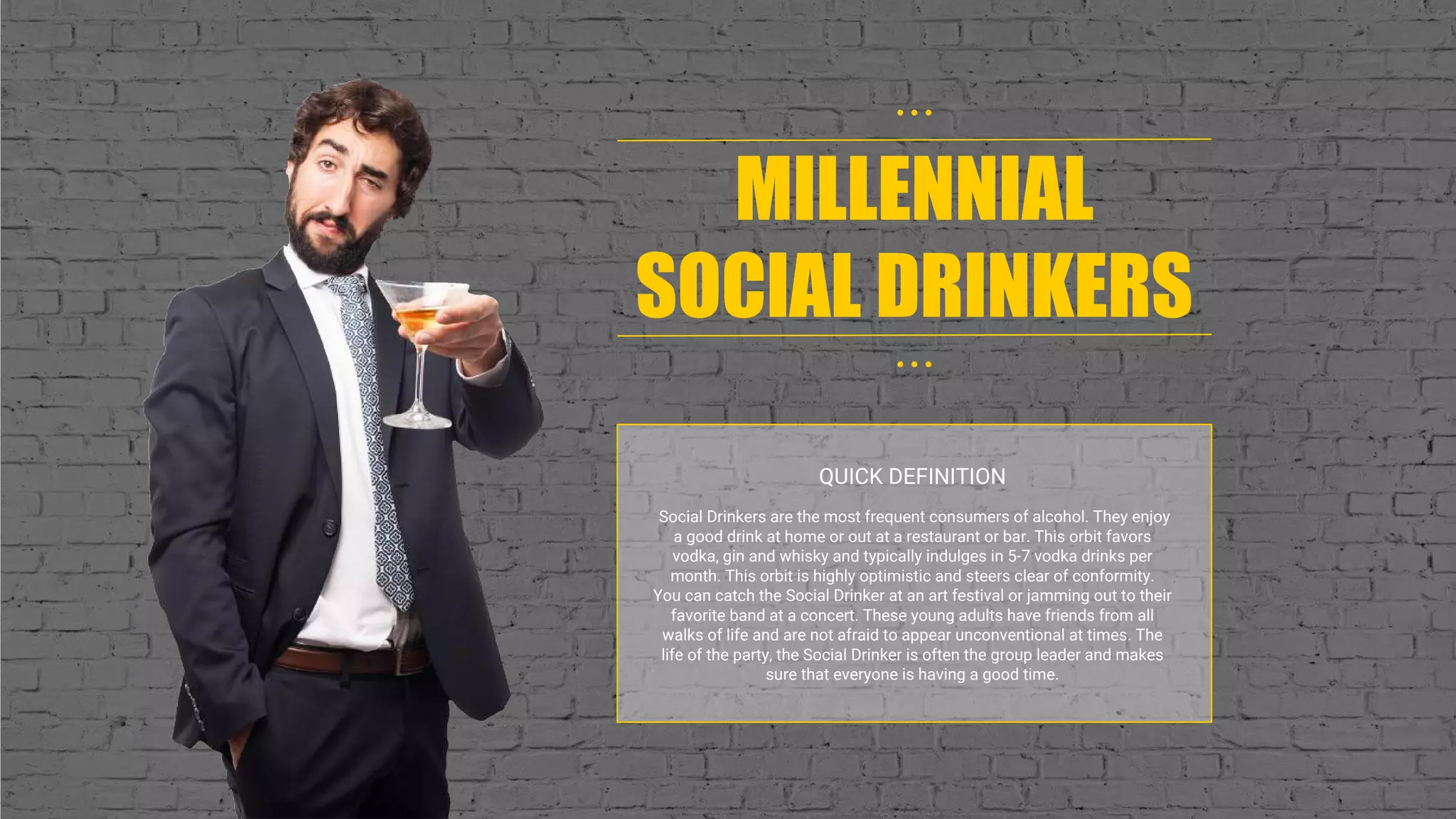 MILLENNIAL SOCIAL DRINKERS

QUICK DEFINITION

Social Drinkers are the most frequent consumers of alcohol. They enjoy a good drink at home or out at a restaurant or bar. This orbit favors vodka, gin and whisky and typically indulges in 5-7 vodka drinks per month. This orbit is highly optimistic and steers clear of conformity. You can catch the Social Drinker at an art festival or jamming out to their favorite band at a concert. These young adults have friends from all walks of life and are not afraid to appear unconventional at times. The life of the party, the Social Drinker is often the group leader and makes sure that everyone is having a good time.