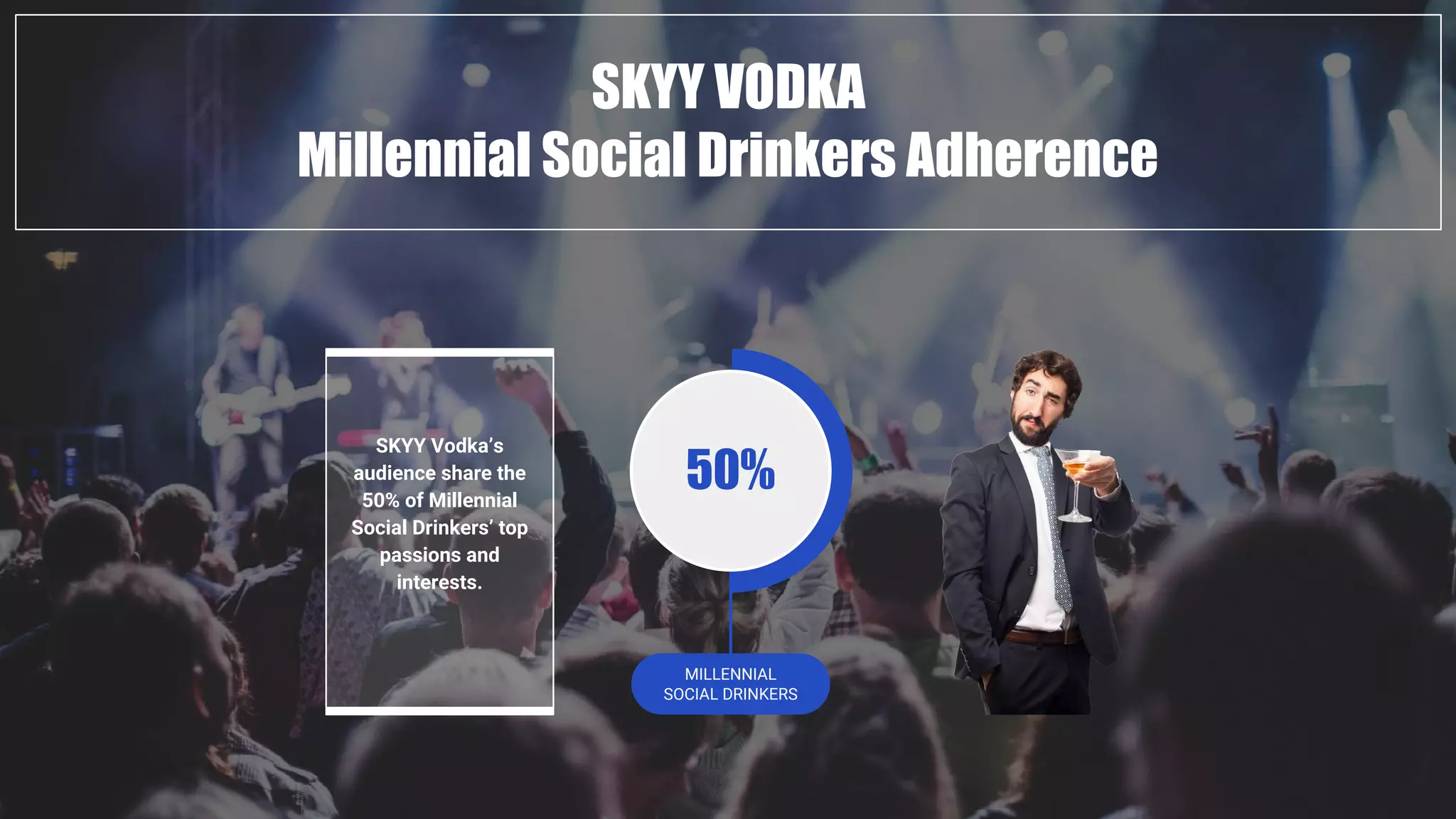 SKYY VODKA
Millennial Social Drinkers Adherence

SKYY Vodka's audience share the 50% of Millennial Social Drinkers' top passions and interests.

50%

MILLENNIAL SOCIAL DRINKERS