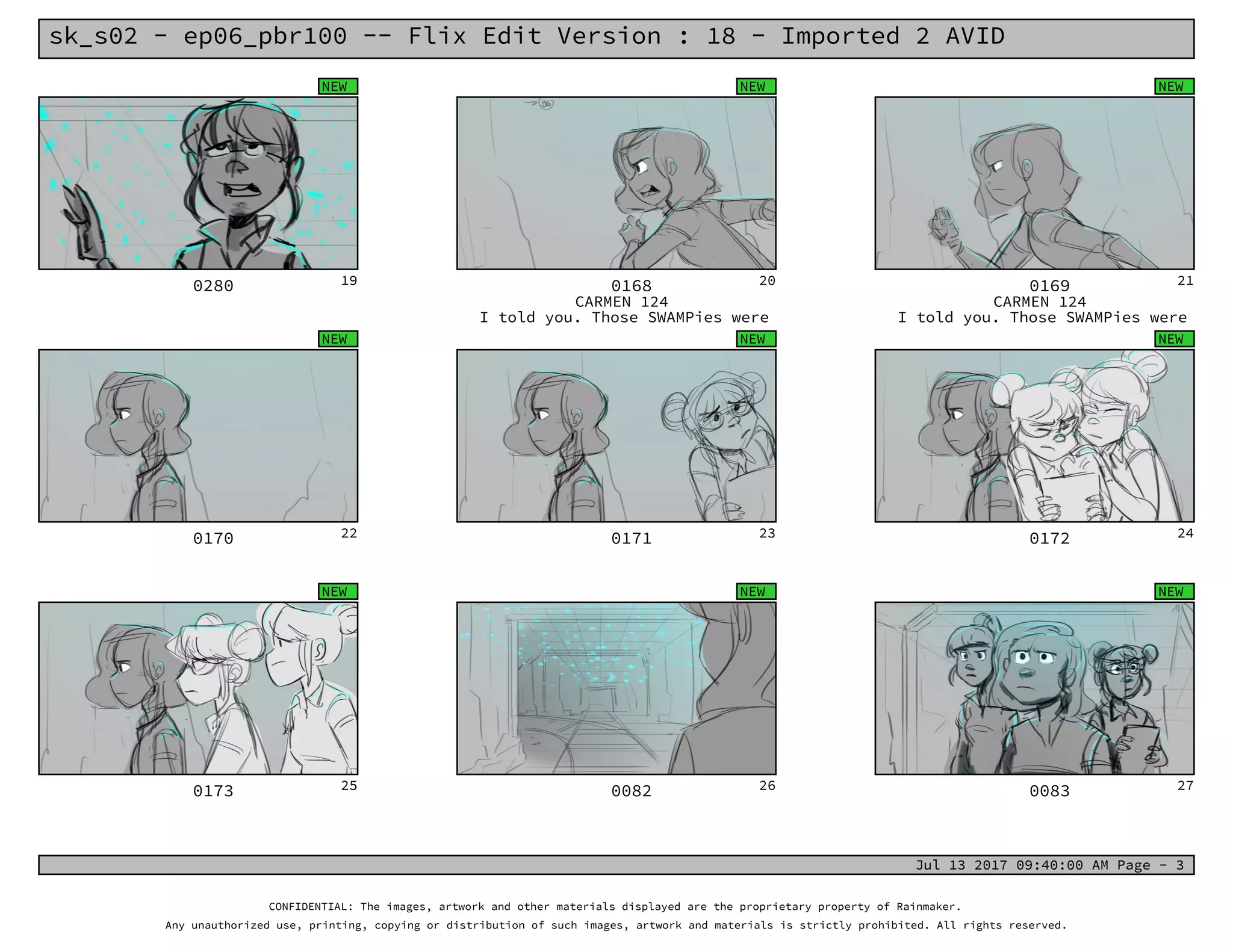 sk_s02 - ep06_pbr100 -- Flix Edit Version : 18 - Imported 2 AVID

NEW

0280 19

NEW

0168 20
CARMEN 124
I told you. Those SWAMPies were

NEW

0169 21
CARMEN 124
I told you. Those SWAMPies were

NEW

0170 22

NEW

0171 23

NEW

0172 24

NEW

0173 25

NEW

0082 26

NEW

0083 27

Jul 13 2017 09:40:00 AM Page - 3

CONFIDENTIAL: The images, artwork and other materials displayed are the proprietary property of Rainmaker.
Any unauthorized use, printing, copying or distribution of such images, artwork and materials is strictly prohibited. All rights reserved.