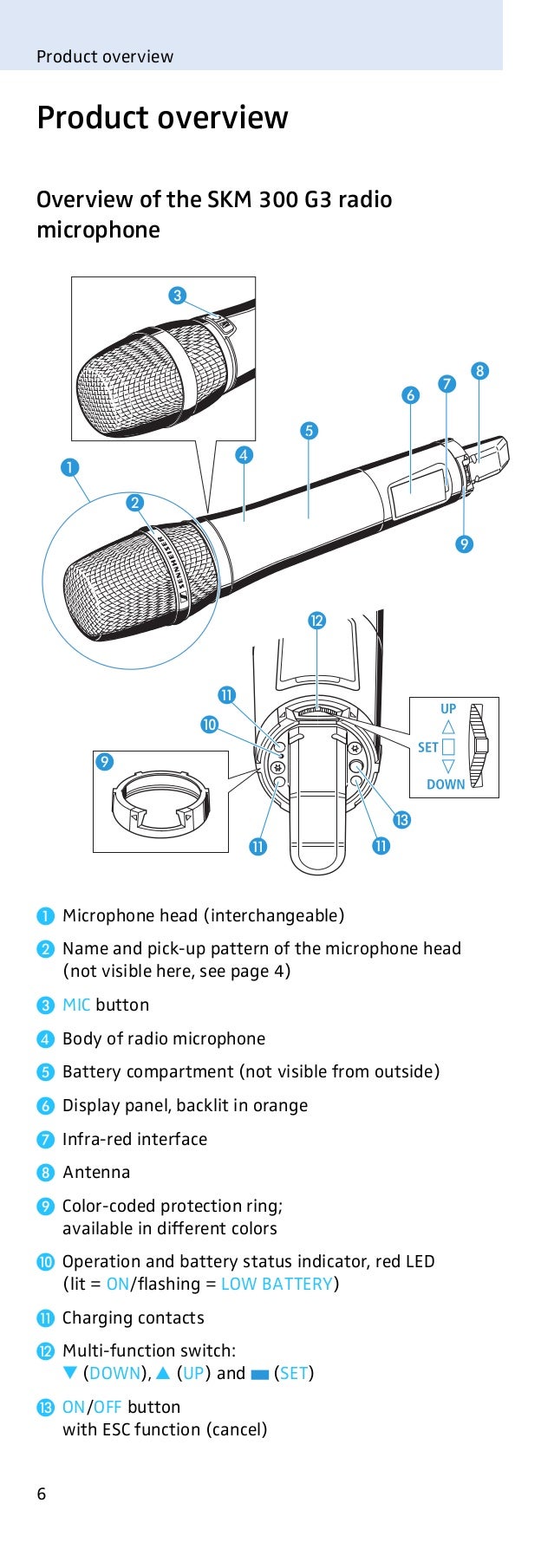 Product overview

Product overview

Overview of the SKM 300 G3 radio microphone

3
8
7
6
5
4
1
2
SENNHEISER
9
12
11
10
UP
SET
DOWN
9
13
11
11

1 Microphone head (interchangeable)

2 Name and pick-up pattern of the microphone head (not visible here, see page 4)

3 MIC button

4 Body of radio microphone

5 Battery compartment (not visible from outside)

6 Display panel, backlit in orange

7 Infra-red interface

8 Antenna

9 Color-coded protection ring; available in different colors

10 Operation and battery status indicator, red LED (lit = ON/flashing = LOW BATTERY)

11 Charging contacts

12 Multi-function switch: ▼ (DOWN), ▲ (UP) and ▬ (SET)

13 ON/OFF button with ESC function (cancel)

6