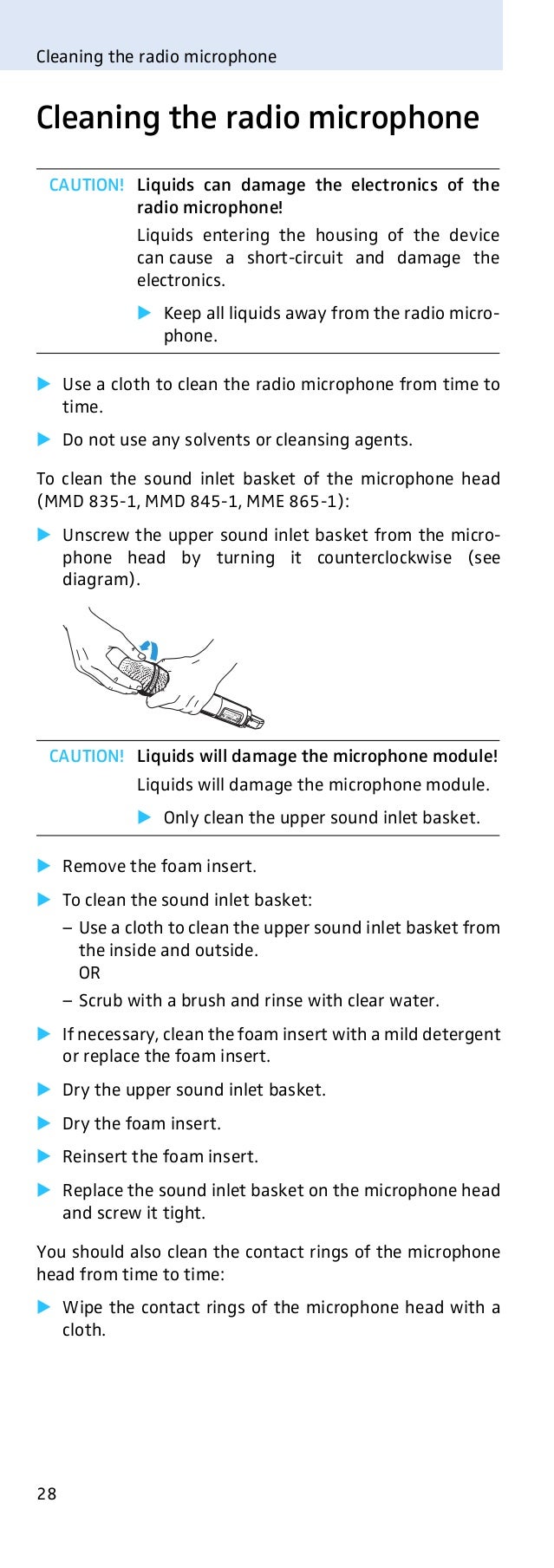 Cleaning the radio microphone

Cleaning the radio microphone

CAUTION! Liquids can damage the electronics of the radio microphone!

Liquids entering the housing of the device can cause a short-circuit and damage the electronics.

▶ Keep all liquids away from the radio microphone.

▶ Use a cloth to clean the radio microphone from time to time.

▶ Do not use any solvents or cleansing agents.

To clean the sound inlet basket of the microphone head (MMD 835-1, MMD 845-1, MME 865-1):

▶ Unscrew the upper sound inlet basket from the microphone head by turning it counterclockwise (see diagram).

CAUTION! Liquids will damage the microphone module!

Liquids will damage the microphone module.

▶ Only clean the upper sound inlet basket.

▶ Remove the foam insert.

▶ To clean the sound inlet basket:

– Use a cloth to clean the upper sound inlet basket from the inside and outside.
OR

– Scrub with a brush and rinse with clear water.

▶ If necessary, clean the foam insert with a mild detergent or replace the foam insert.

▶ Dry the upper sound inlet basket.

▶ Dry the foam insert.

▶ Reinsert the foam insert.

▶ Replace the sound inlet basket on the microphone head and screw it tight.

You should also clean the contact rings of the microphone head from time to time:

▶ Wipe the contact rings of the microphone head with a cloth.

28