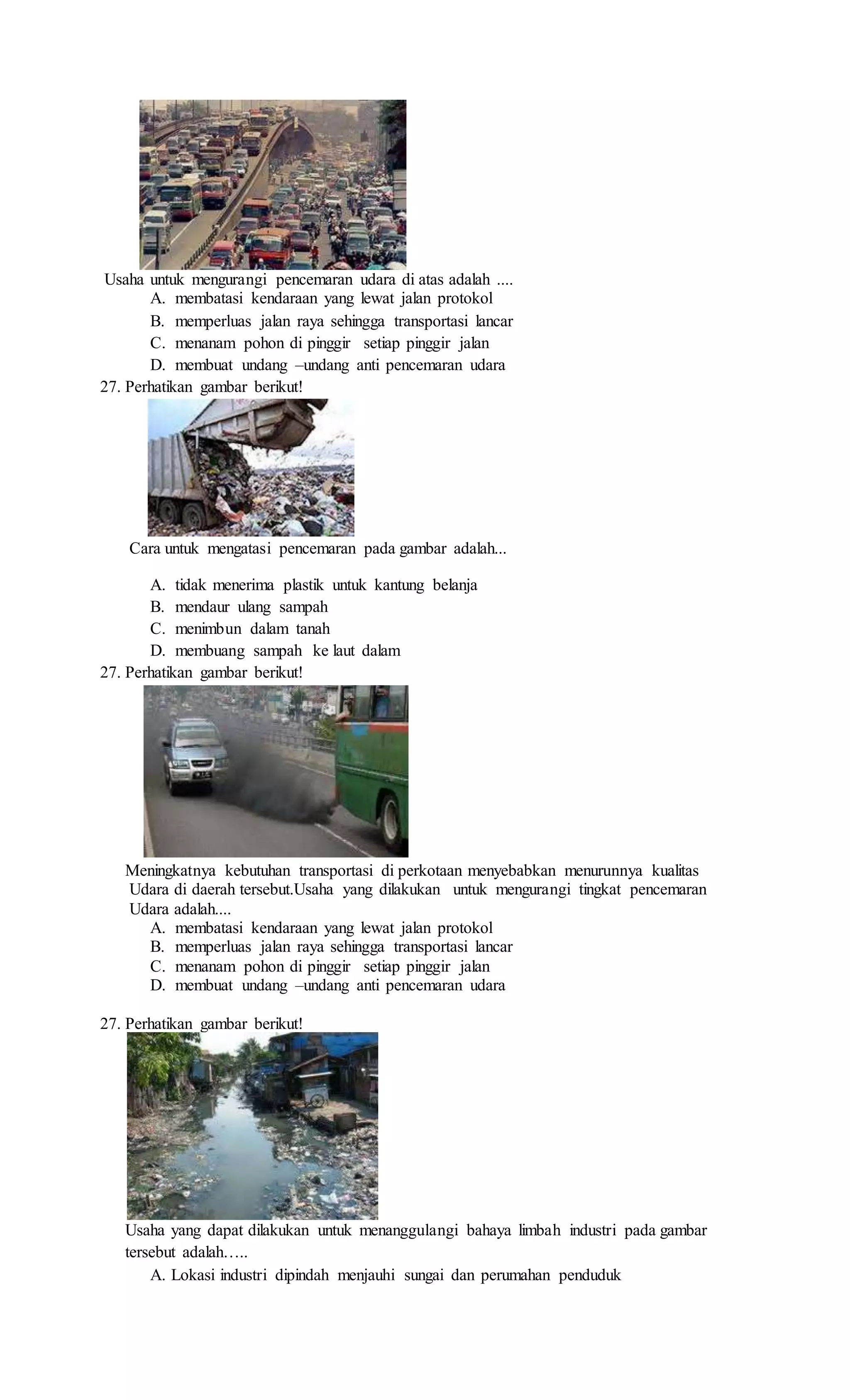 Usaha untuk mengurangi pencemaran udara di atas adalah ....
A. membatasi kendaraan yang lewat jalan protokol
B. memperluas jalan raya sehingga transportasi lancar
C. menanam pohon di pinggir setiap pinggir jalan
D. membuat undang –undang anti pencemaran udara

27. Perhatikan gambar berikut!

Cara untuk mengatasi pencemaran pada gambar adalah...

A. tidak menerima plastik untuk kantung belanja
B. mendaur ulang sampah
C. menimbun dalam tanah
D. membuang sampah ke laut dalam

27. Perhatikan gambar berikut!

Meningkatnya kebutuhan transportasi di perkotaan menyebabkan menurunnya kualitas Udara di daerah tersebut.Usaha yang dilakukan untuk mengurangi tingkat pencemaran Udara adalah....
A. membatasi kendaraan yang lewat jalan protokol
B. memperluas jalan raya sehingga transportasi lancar
C. menanam pohon di pinggir setiap pinggir jalan
D. membuat undang –undang anti pencemaran udara

27. Perhatikan gambar berikut!

Usaha yang dapat dilakukan untuk menanggulangi bahaya limbah industri pada gambar tersebut adalah…..
A. Lokasi industri dipindah menjauhi sungai dan perumahan penduduk