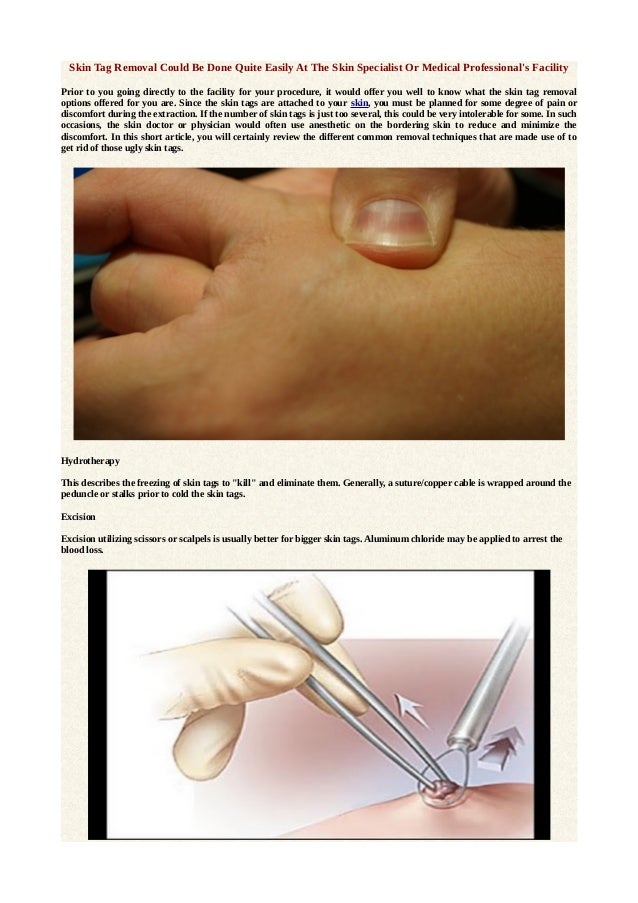 Skin Tag Removal Could Be Done Quite Easily At The Skin Specialist Or Medical Professional's Facility

Prior to you going directly to the facility for your procedure, it would offer you well to know what the skin tag removal options offered for you are. Since the skin tags are attached to your skin, you must be planned for some degree of pain or discomfort during the extraction. If the number of skin tags is just too several, this could be very intolerable for some. In such occasions, the skin doctor or physician would often use anesthetic on the bordering skin to reduce and minimize the discomfort. In this short article, you will certainly review the different common removal techniques that are made use of to get rid of those ugly skin tags.

Hydrotherapy

This describes the freezing of skin tags to "kill" and eliminate them. Generally, a suture/copper cable is wrapped around the peduncle or stalks prior to cold the skin tags.

Excision

Excision utilizing scissors or scalpels is usually better for bigger skin tags. Aluminum chloride may be applied to arrest the blood loss.