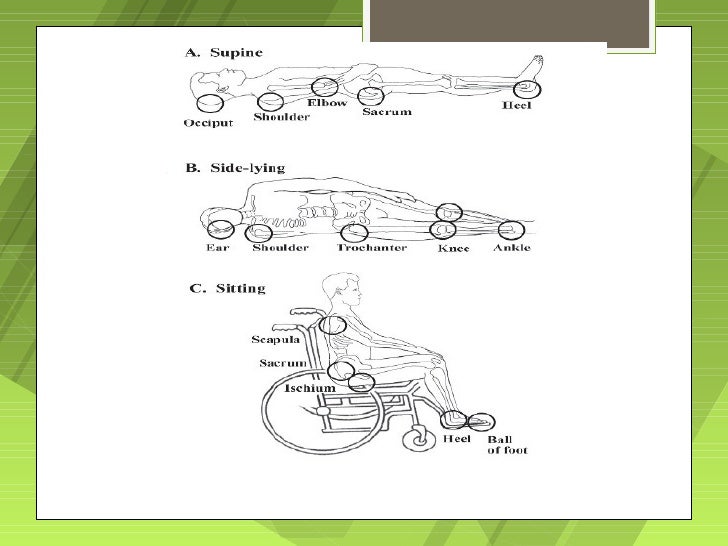 A. Supine

Occiput

Shoulder

Elbow

Sacrum

Heel

B. Side-lying

Ear

Shoulder

Trochanter

Knee

Ankle

C. Sitting

Scapula

Sacrum

Ischium

Heel

Ball of foot