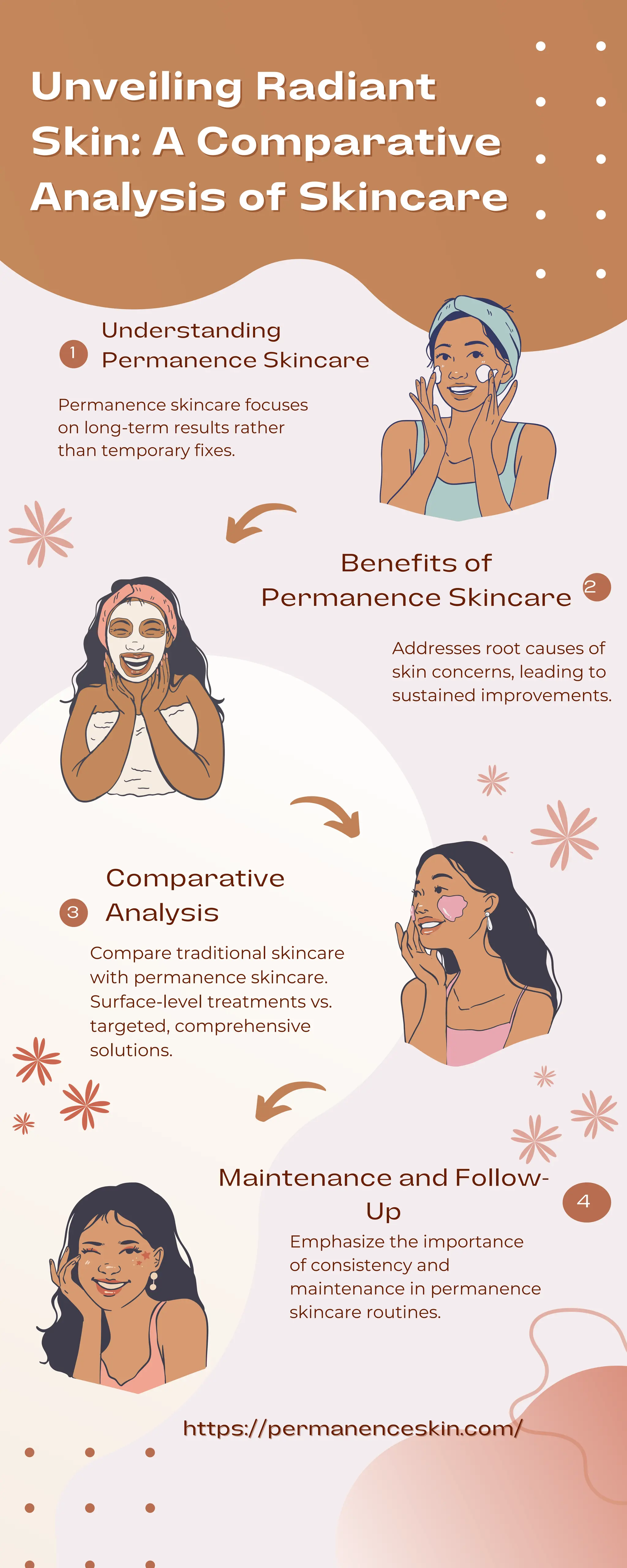 Unveiling Radiant Skin: A Comparative Analysis of Skincare

1 Understanding Permanence Skincare

Permanence skincare focuses on long-term results rather than temporary fixes.

Benefits of Permanence Skincare 2

Addresses root causes of skin concerns, leading to sustained improvements.

3 Comparative Analysis

Compare traditional skincare with permanence skincare. Surface-level treatments vs. targeted, comprehensive solutions.

Maintenance and Follow-Up 4

Emphasize the importance of consistency and maintenance in permanence skincare routines.

https://permanenceskin.com/