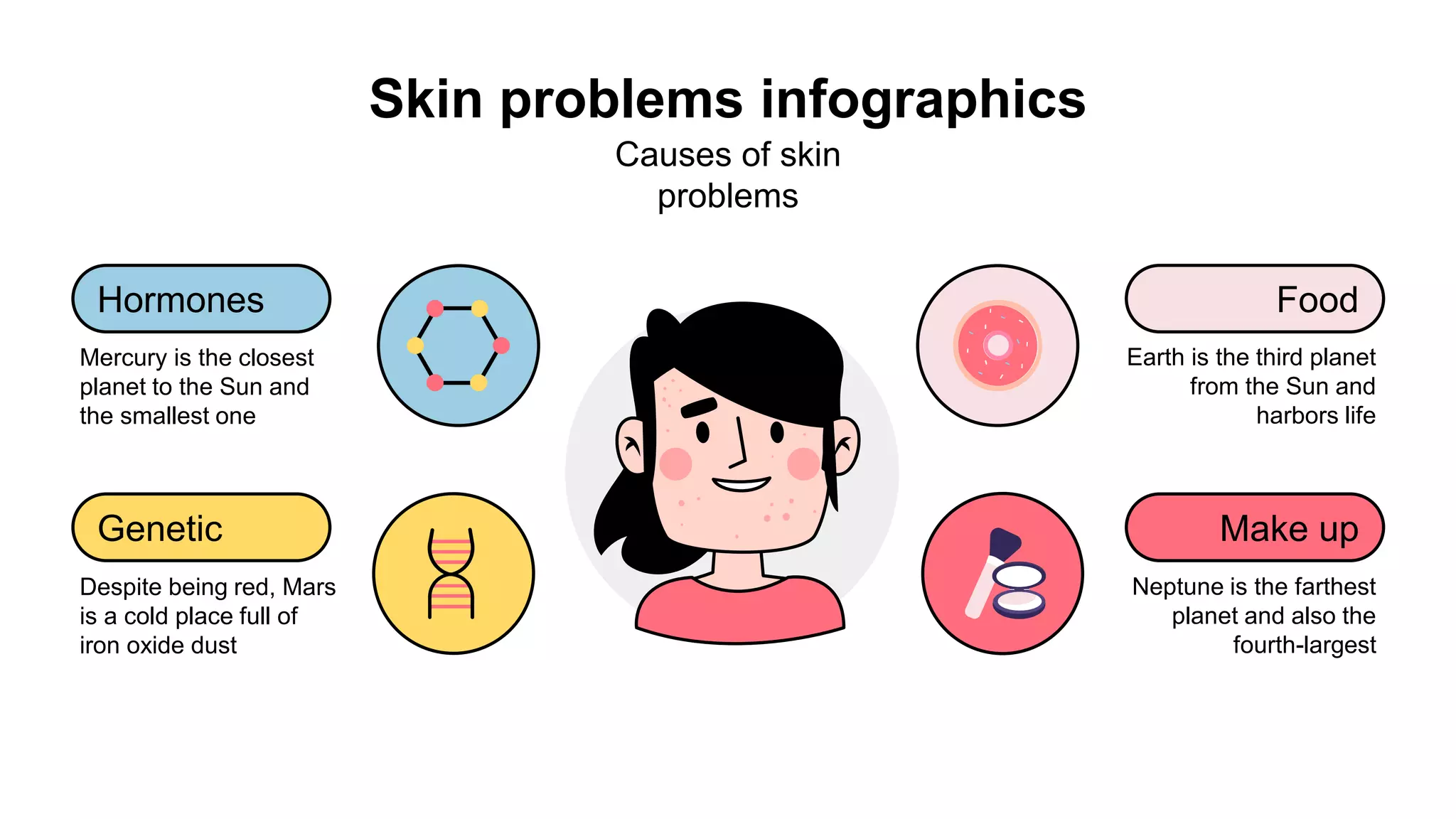 Skin problems infographics

Causes of skin problems

Hormones

Mercury is the closest planet to the Sun and the smallest one

Genetic

Despite being red, Mars is a cold place full of iron oxide dust

Food

Earth is the third planet from the Sun and harbors life

Make up

Neptune is the farthest planet and also the fourth-largest