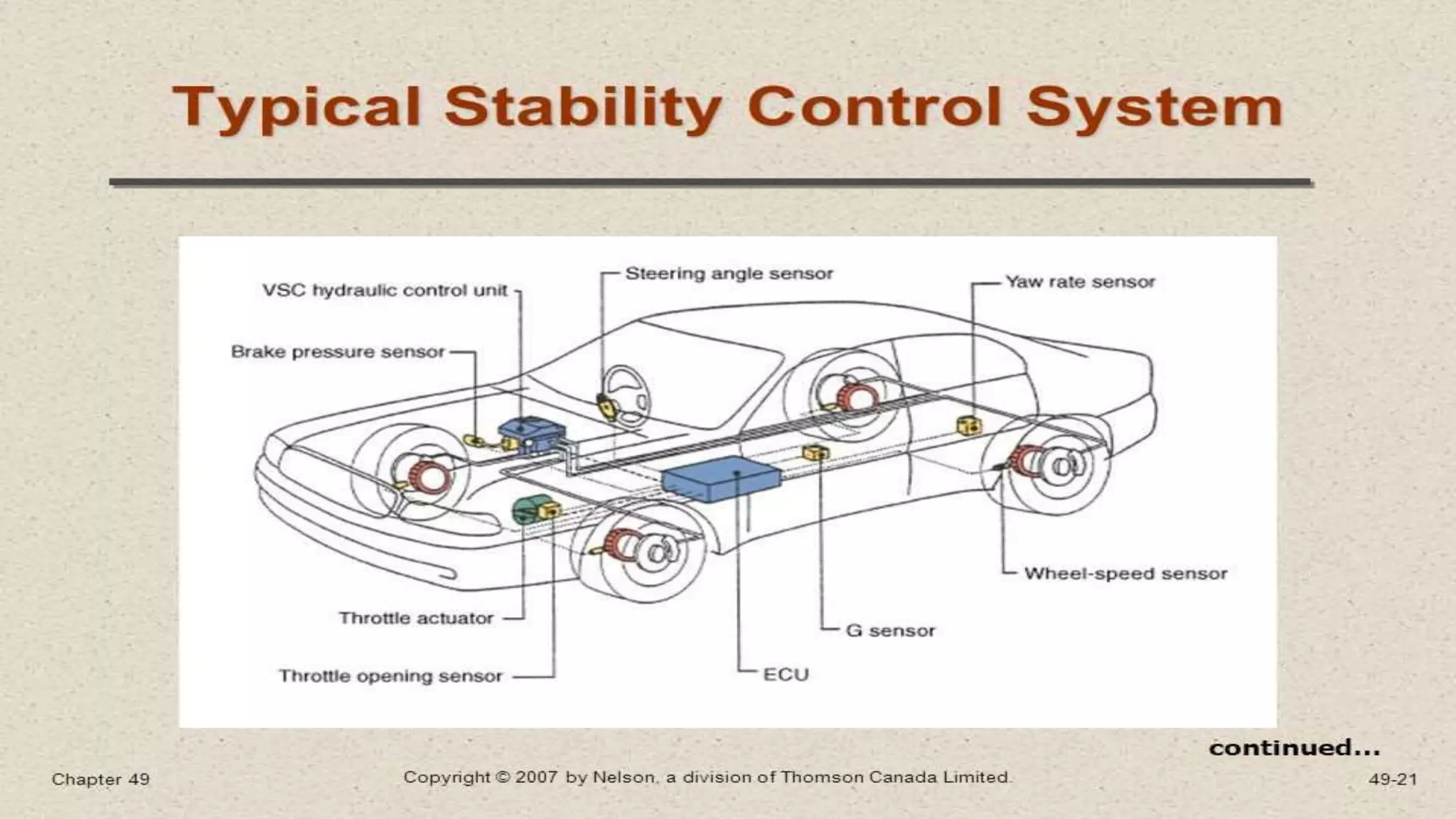 Typical Stability Control System

VSC hydraulic control unit

Steering angle sensor

Yaw rate sensor

Brake pressure sensor

Wheel-speed sensor

Throttle actuator

G sensor

Throttle opening sensor

ECU

continued...

Chapter 49

Copyright © 2007 by Nelson, a division of Thomson Canada Limited.

49-21