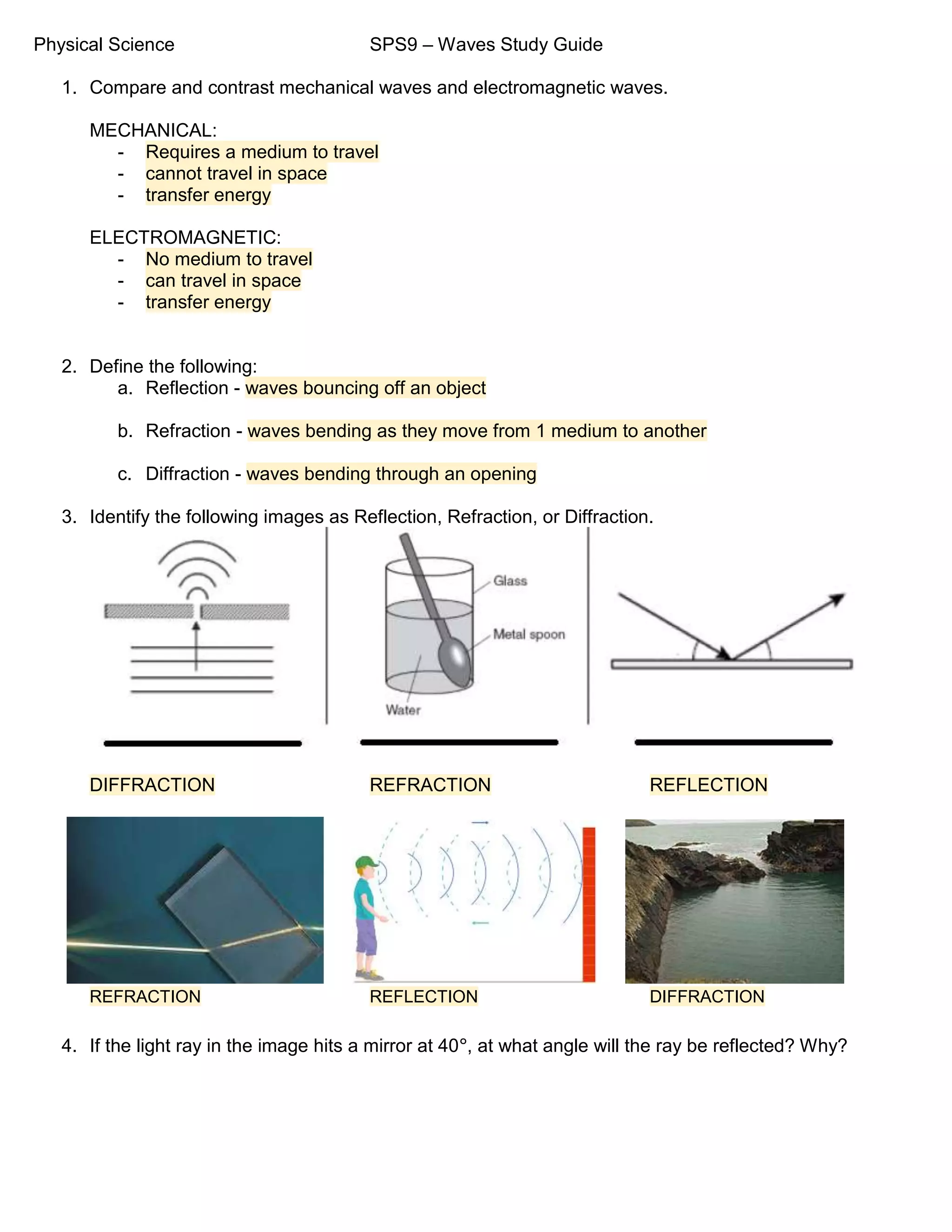 Physical Science SPS9 – Waves Study Guide

1. Compare and contrast mechanical waves and electromagnetic waves.

MECHANICAL:
- Requires a medium to travel
- cannot travel in space
- transfer energy

ELECTROMAGNETIC:
- No medium to travel
- can travel in space
- transfer energy

2. Define the following:
a. Reflection - waves bouncing off an object

b. Refraction - waves bending as they move from 1 medium to another

c. Diffraction - waves bending through an opening

3. Identify the following images as Reflection, Refraction, or Diffraction.

Glass
Metal spoon
Water

DIFFRACTION REFRACTION REFLECTION

REFRACTION REFLECTION DIFFRACTION

4. If the light ray in the image hits a mirror at 40°, at what angle will the ray be reflected? Why?