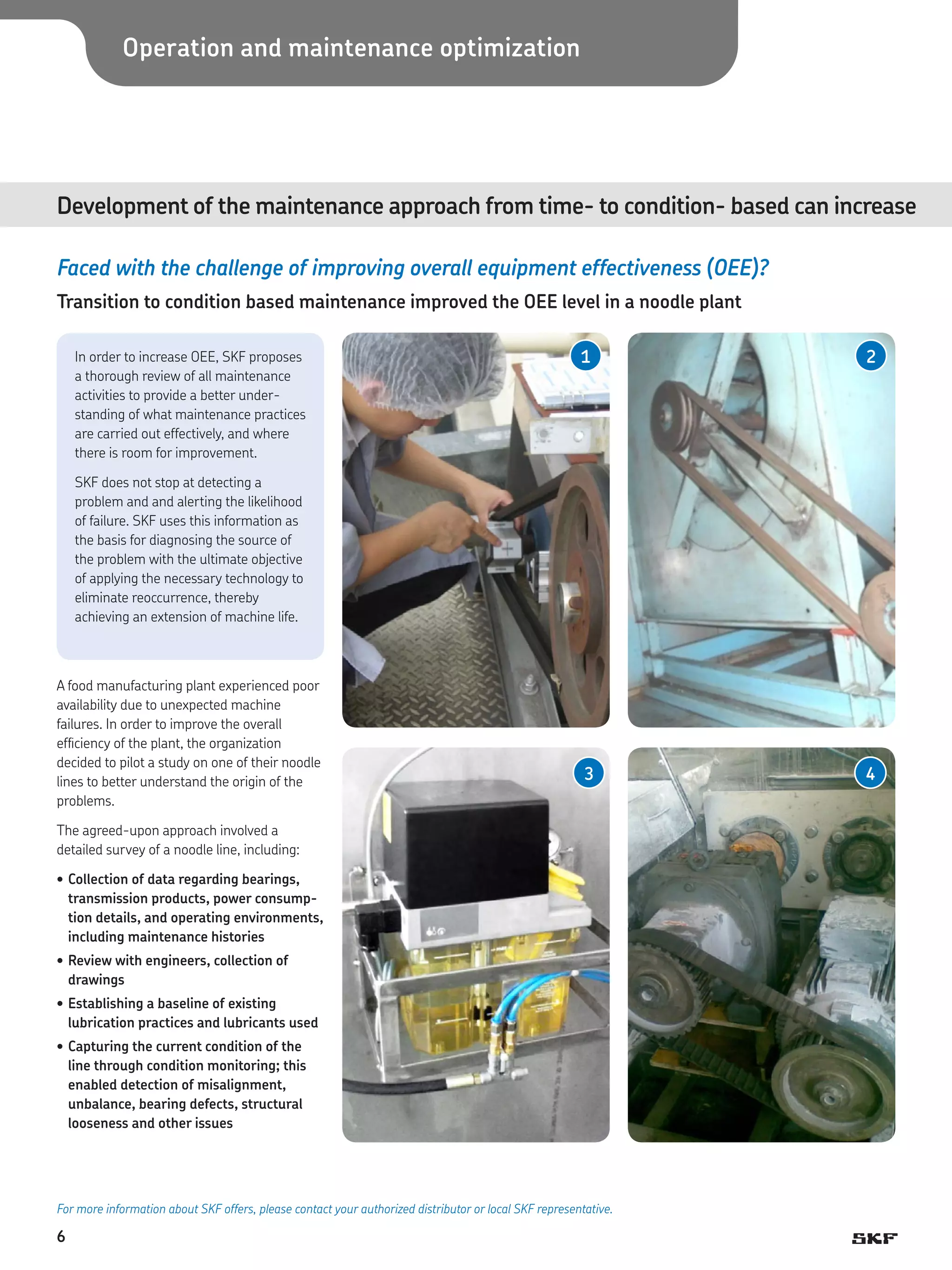 Operation and maintenance optimization

Development of the maintenance approach from time- to condition- based can increase

Faced with the challenge of improving overall equipment effectiveness (OEE)?

Transition to condition based maintenance improved the OEE level in a noodle plant

In order to increase OEE, SKF proposes a thorough review of all maintenance activities to provide a better understanding of what maintenance practices are carried out effectively, and where there is room for improvement.

SKF does not stop at detecting a problem and and alerting the likelihood of failure. SKF uses this information as the basis for diagnosing the source of the problem with the ultimate objective of applying the necessary technology to eliminate reoccurrence, thereby achieving an extension of machine life.

A food manufacturing plant experienced poor availability due to unexpected machine failures. In order to improve the overall efficiency of the plant, the organization decided to pilot a study on one of their noodle lines to better understand the origin of the problems.

The agreed-upon approach involved a detailed survey of a noodle line, including:

• Collection of data regarding bearings, transmission products, power consumption details, and operating environments, including maintenance histories
• Review with engineers, collection of drawings
• Establishing a baseline of existing lubrication practices and lubricants used
• Capturing the current condition of the line through condition monitoring; this enabled detection of misalignment, unbalance, bearing defects, structural looseness and other issues

1

2

3

4

For more information about SKF offers, please contact your authorized distributor or local SKF representative.

6

SKF