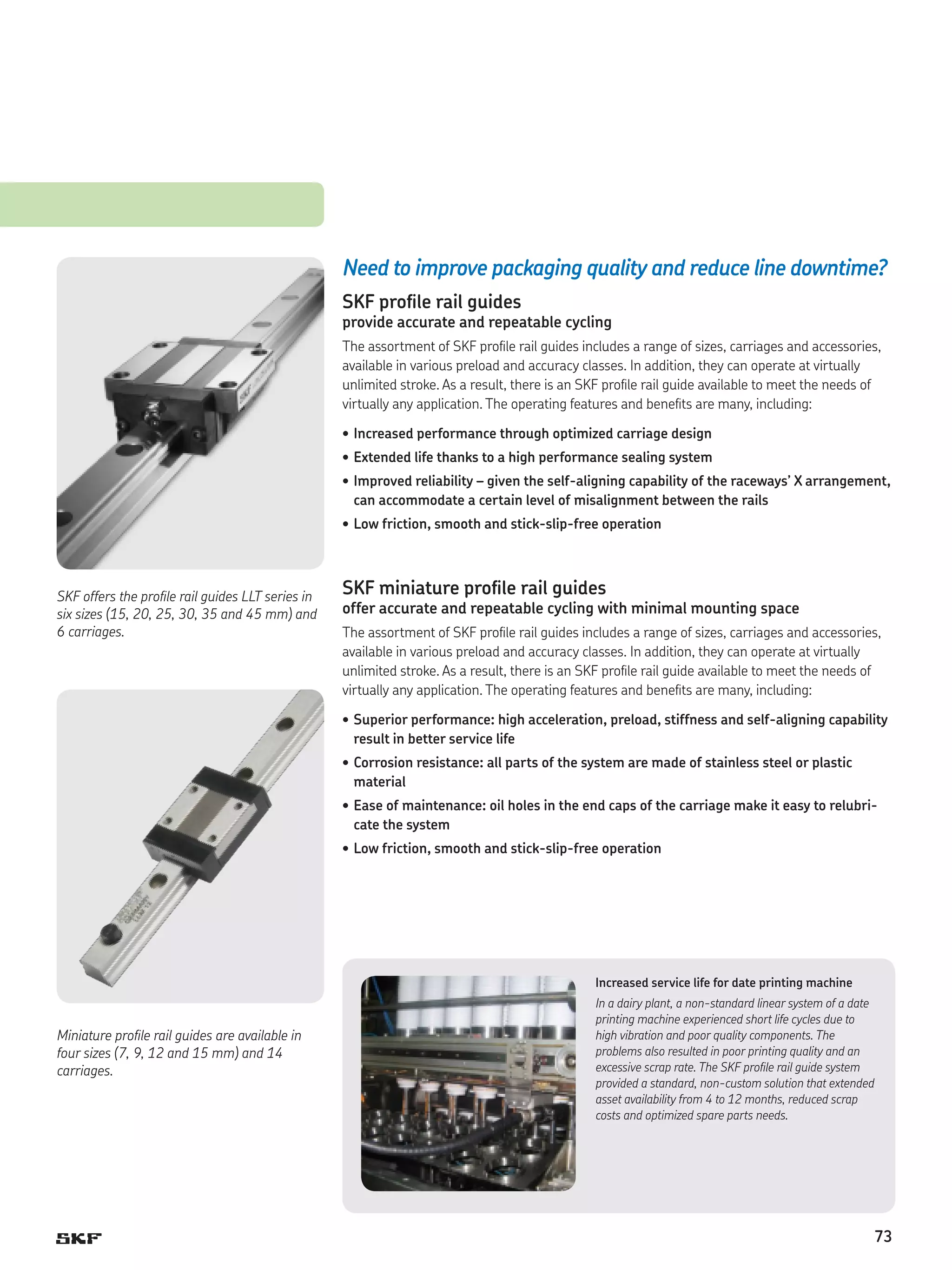 SKF offers the profile rail guides LLT series in six sizes (15, 20, 25, 30, 35 and 45 mm) and 6 carriages.

Miniature profile rail guides are available in four sizes (7, 9, 12 and 15 mm) and 14 carriages.

Need to improve packaging quality and reduce line downtime?

SKF profile rail guides
provide accurate and repeatable cycling

The assortment of SKF profile rail guides includes a range of sizes, carriages and accessories, available in various preload and accuracy classes. In addition, they can operate at virtually unlimited stroke. As a result, there is an SKF profile rail guide available to meet the needs of virtually any application. The operating features and benefits are many, including:

• Increased performance through optimized carriage design
• Extended life thanks to a high performance sealing system
• Improved reliability – given the self-aligning capability of the raceways' X arrangement, can accommodate a certain level of misalignment between the rails
• Low friction, smooth and stick-slip-free operation

SKF miniature profile rail guides
offer accurate and repeatable cycling with minimal mounting space

The assortment of SKF profile rail guides includes a range of sizes, carriages and accessories, available in various preload and accuracy classes. In addition, they can operate at virtually unlimited stroke. As a result, there is an SKF profile rail guide available to meet the needs of virtually any application. The operating features and benefits are many, including:

• Superior performance: high acceleration, preload, stiffness and self-aligning capability result in better service life
• Corrosion resistance: all parts of the system are made of stainless steel or plastic material
• Ease of maintenance: oil holes in the end caps of the carriage make it easy to relubricate the system
• Low friction, smooth and stick-slip-free operation

Increased service life for date printing machine
In a dairy plant, a non-standard linear system of a date printing machine experienced short life cycles due to high vibration and poor quality components. The problems also resulted in poor printing quality and an excessive scrap rate. The SKF profile rail guide system provided a standard, non-custom solution that extended asset availability from 4 to 12 months, reduced scrap costs and optimized spare parts needs.

SKF

73