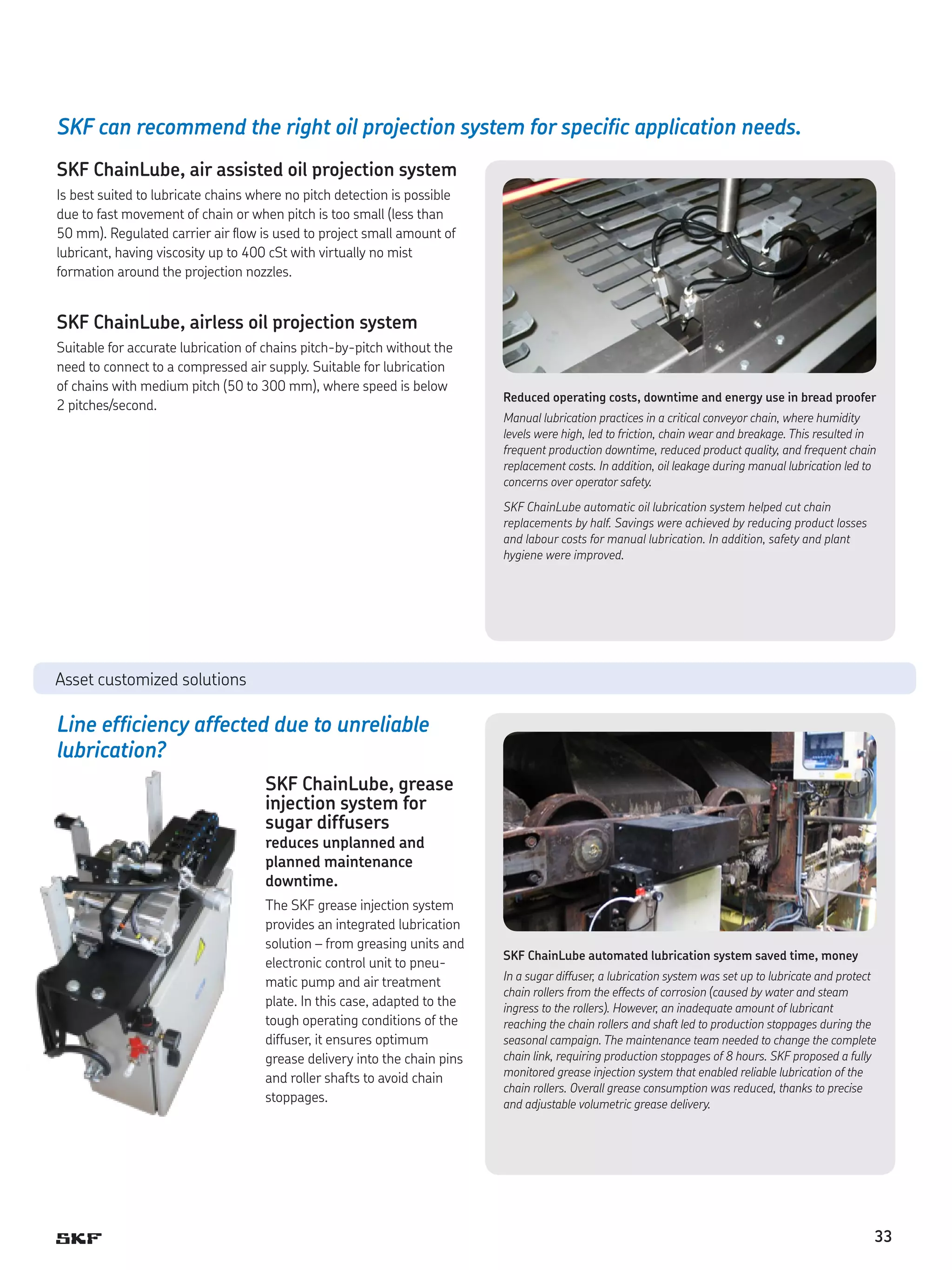 SKF can recommend the right oil projection system for specific application needs.

SKF ChainLube, air assisted oil projection system

Is best suited to lubricate chains where no pitch detection is possible due to fast movement of chain or when pitch is too small (less than 50 mm). Regulated carrier air flow is used to project small amount of lubricant, having viscosity up to 400 cSt with virtually no mist formation around the projection nozzles.

SKF ChainLube, airless oil projection system

Suitable for accurate lubrication of chains pitch-by-pitch without the need to connect to a compressed air supply. Suitable for lubrication of chains with medium pitch (50 to 300 mm), where speed is below 2 pitches/second.

Reduced operating costs, downtime and energy use in bread proofer

Manual lubrication practices in a critical conveyor chain, where humidity levels were high, led to friction, chain wear and breakage. This resulted in frequent production downtime, reduced product quality, and frequent chain replacement costs. In addition, oil leakage during manual lubrication led to concerns over operator safety.

SKF ChainLube automatic oil lubrication system helped cut chain replacements by half. Savings were achieved by reducing product losses and labour costs for manual lubrication. In addition, safety and plant hygiene were improved.

Asset customized solutions

Line efficiency affected due to unreliable lubrication?

SKF ChainLube, grease injection system for sugar diffusers reduces unplanned and planned maintenance downtime.

The SKF grease injection system provides an integrated lubrication solution – from greasing units and electronic control unit to pneumatic pump and air treatment plate. In this case, adapted to the tough operating conditions of the diffuser, it ensures optimum grease delivery into the chain pins and roller shafts to avoid chain stoppages.

SKF ChainLube automated lubrication system saved time, money

In a sugar diffuser, a lubrication system was set up to lubricate and protect chain rollers from the effects of corrosion (caused by water and steam ingress to the rollers). However, an inadequate amount of lubricant reaching the chain rollers and shaft led to production stoppages during the seasonal campaign. The maintenance team needed to change the complete chain link, requiring production stoppages of 8 hours. SKF proposed a fully monitored grease injection system that enabled reliable lubrication of the chain rollers. Overall grease consumption was reduced, thanks to precise and adjustable volumetric grease delivery.

SKF

33