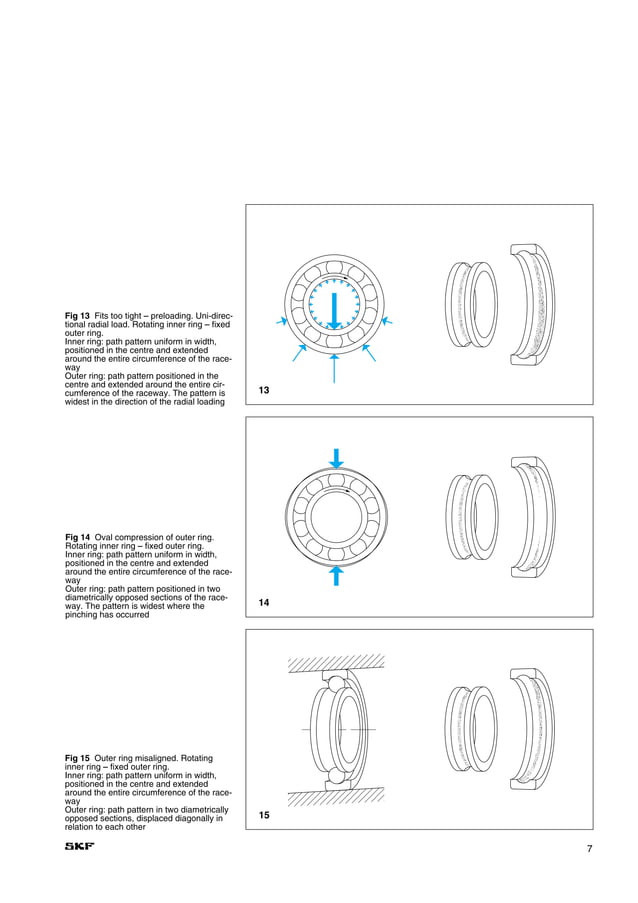 Fig 13 Fits too tight – preloading. Uni-directional radial load. Rotating inner ring – fixed outer ring.
Inner ring: path pattern uniform in width, positioned in the centre and extended around the entire circumference of the raceway
Outer ring: path pattern positioned in the centre and extended around the entire circumference of the raceway. The pattern is widest in the direction of the radial loading

13

Fig 14 Oval compression of outer ring. Rotating inner ring – fixed outer ring.
Inner ring: path pattern uniform in width, positioned in the centre and extended around the entire circumference of the raceway
Outer ring: path pattern positioned in two diametrically opposed sections of the raceway. The pattern is widest where the pinching has occurred

14

Fig 15 Outer ring misaligned. Rotating inner ring – fixed outer ring.
Inner ring: path pattern uniform in width, positioned in the centre and extended around the entire circumference of the raceway
Outer ring: path pattern in two diametrically opposed sections, displaced diagonally in relation to each other

15

SKF

7