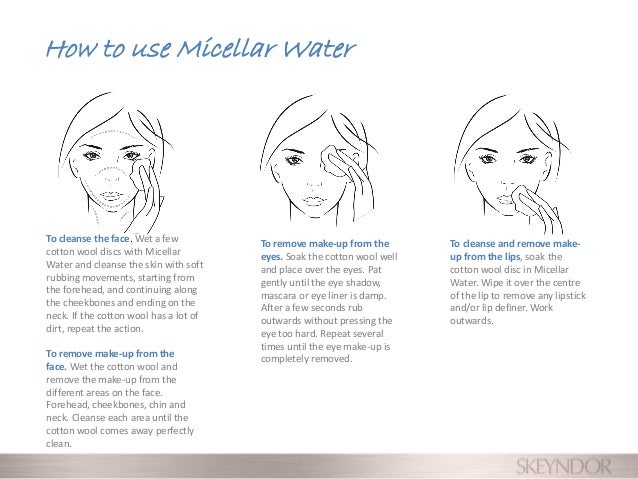 How to use Micellar Water

To cleanse the face. Wet a few cotton wool discs with Micellar Water and cleanse the skin with soft rubbing movements, starting from the forehead, and continuing along the cheekbones and ending on the neck. If the cotton wool has a lot of dirt, repeat the action.

To remove make-up from the face. Wet the cotton wool and remove the make-up from the different areas on the face. Forehead, cheekbones, chin and neck. Cleanse each area until the cotton wool comes away perfectly clean.

To remove make-up from the eyes. Soak the cotton wool well and place over the eyes. Pat gently until the eye shadow, mascara or eye liner is damp. After a few seconds rub outwards without pressing the eye too hard. Repeat several times until the eye make-up is completely removed.

To cleanse and remove make-up from the lips, soak the cotton wool disc in Micellar Water. Wipe it over the centre of the lip to remove any lipstick and/or lip definer. Work outwards.

SKEYNDOR