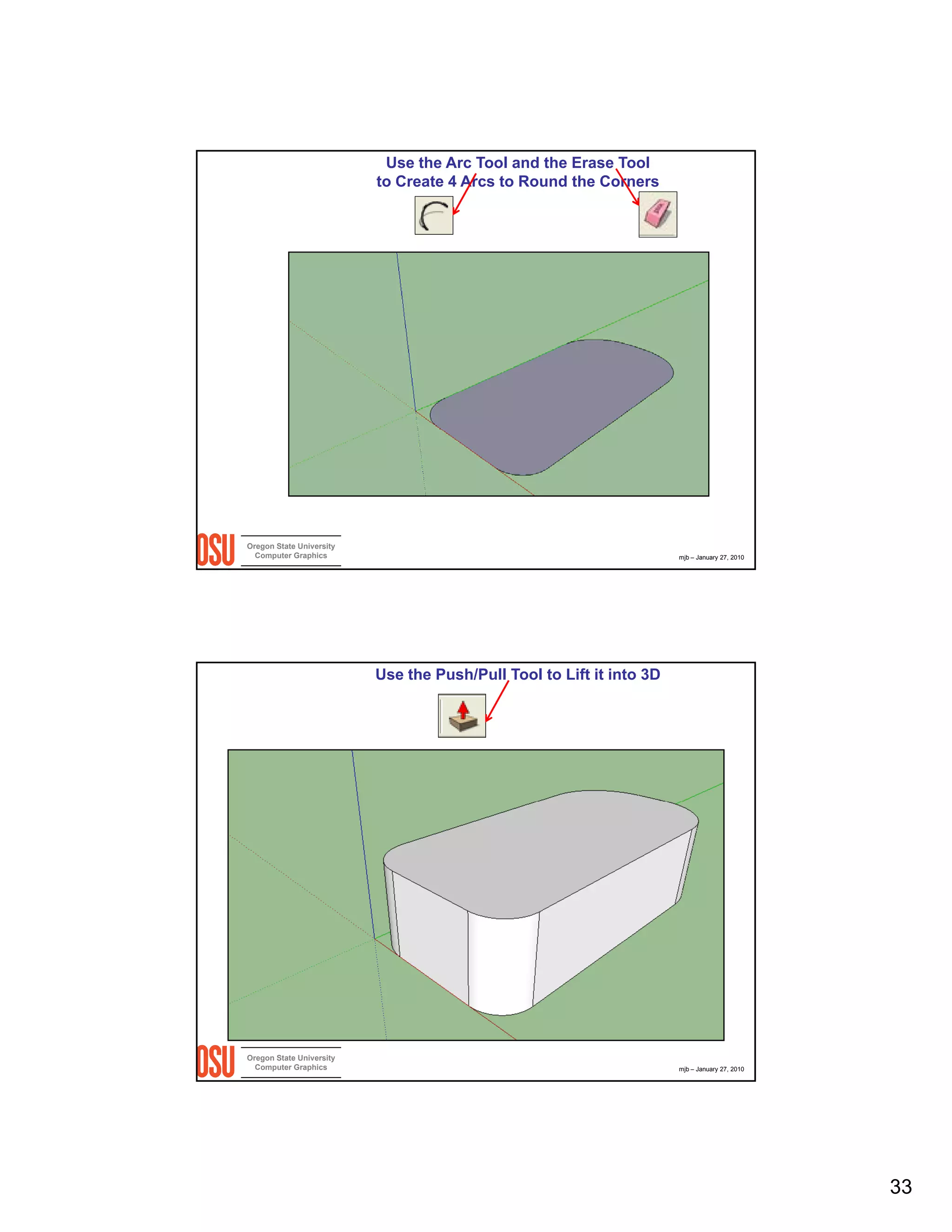 Use the Arc Tool and the Erase Tool
to Create 4 Arcs to Round the Corners

OSU Oregon State University
Computer Graphics

mjb – January 27, 2010

Use the Push/Pull Tool to Lift it into 3D

OSU Oregon State University
Computer Graphics

mjb – January 27, 2010

33