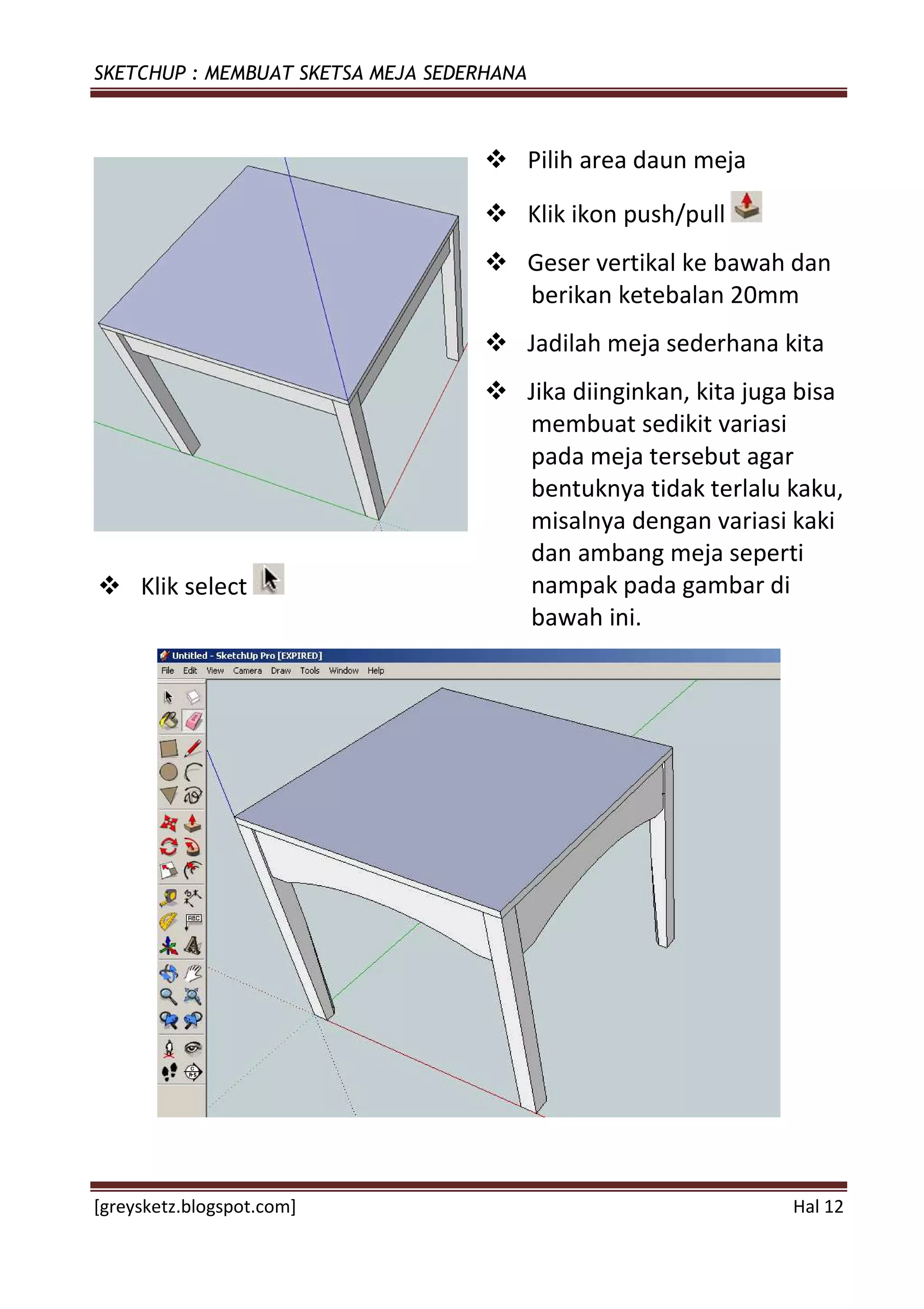 SKETCHUP : MEMBUAT SKETSA MEJA SEDERHANA

❖ Klik select

❖ Pilih area daun meja

❖ Klik ikon push/pull

❖ Geser vertikal ke bawah dan berikan ketebalan 20mm

❖ Jadilah meja sederhana kita

❖ Jika diinginkan, kita juga bisa membuat sedikit variasi pada meja tersebut agar bentuknya tidak terlalu kaku, misalnya dengan variasi kaki dan ambang meja seperti nampak pada gambar di bawah ini.

Untitled - SketchUp Pro [EXPIRED]
File Edit View Camera Draw Tools Window Help

[greysketz.blogspot.com]
Hal 12