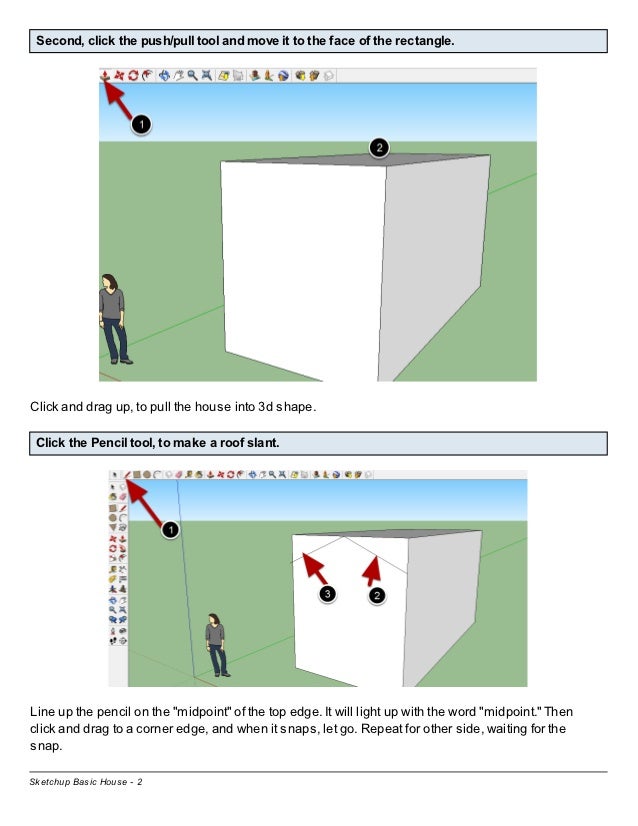 Second, click the push/pull tool and move it to the face of the rectangle.

1

2

Click and drag up, to pull the house into 3d shape.

Click the Pencil tool, to make a roof slant.

1

3

2

Line up the pencil on the "midpoint" of the top edge. It will light up with the word "midpoint." Then click and drag to a corner edge, and when it snaps, let go. Repeat for other side, waiting for the snap.

Sketchup Basic House - 2