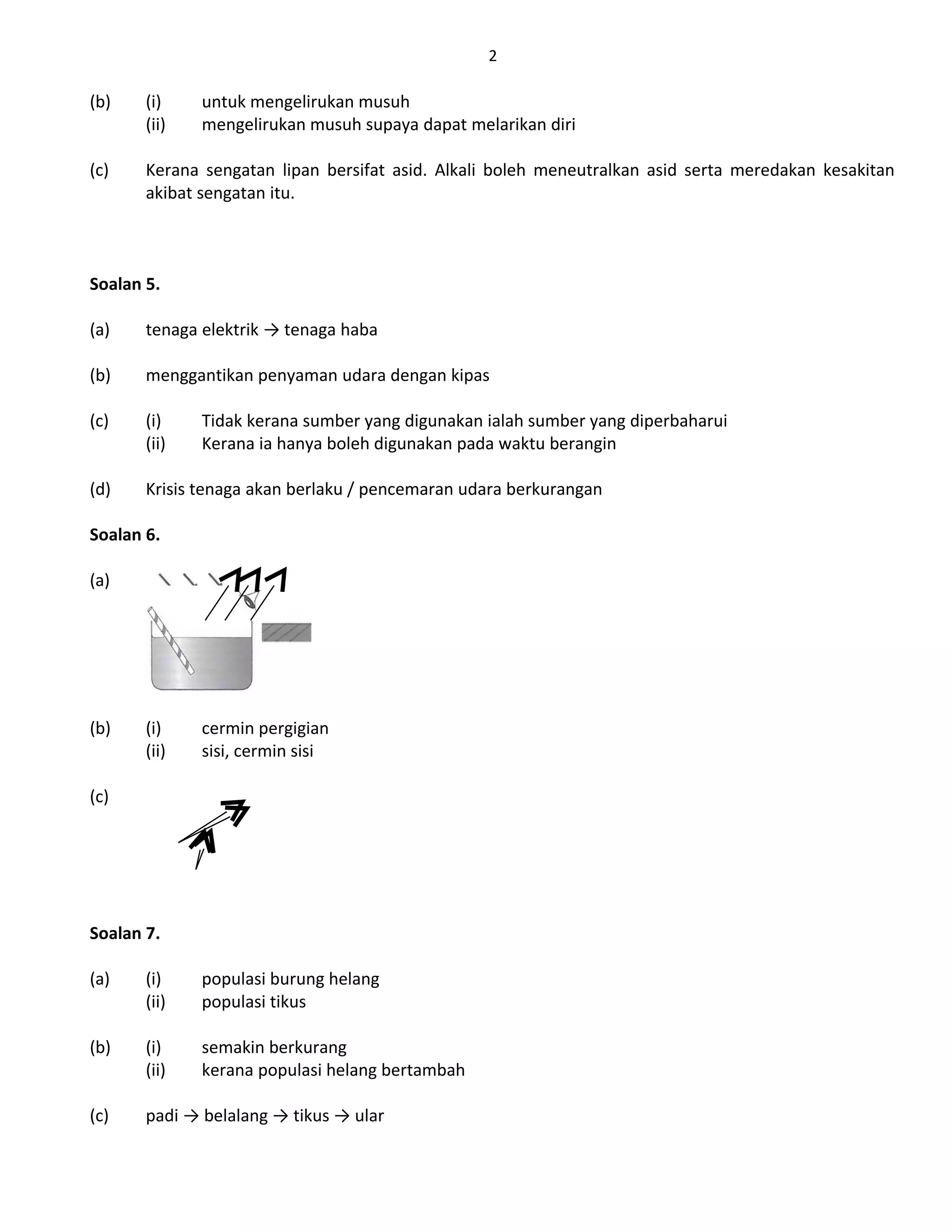 2

(b) (i) untuk mengelirukan musuh
(ii) mengelirukan musuh supaya dapat melarikan diri

(c) Kerana sengatan lipan bersifat asid. Alkali boleh meneutralkan asid serta meredakan kesakitan akibat sengatan itu.

**Soalan 5.**

(a) tenaga elektrik → tenaga haba

(b) menggantikan penyaman udara dengan kipas

(c) (i) Tidak kerana sumber yang digunakan ialah sumber yang diperbaharui
(ii) Kerana ia hanya boleh digunakan pada waktu berangin

(d) Krisis tenaga akan berlaku / pencemaran udara berkurangan

**Soalan 6.**

(a)

(b) (i) cermin pergigian
(ii) sisi, cermin sisi

(c)

**Soalan 7.**

(a) (i) populasi burung helang
(ii) populasi tikus

(b) (i) semakin berkurang
(ii) kerana populasi helang bertambah

(c) padi → belalang → tikus → ular