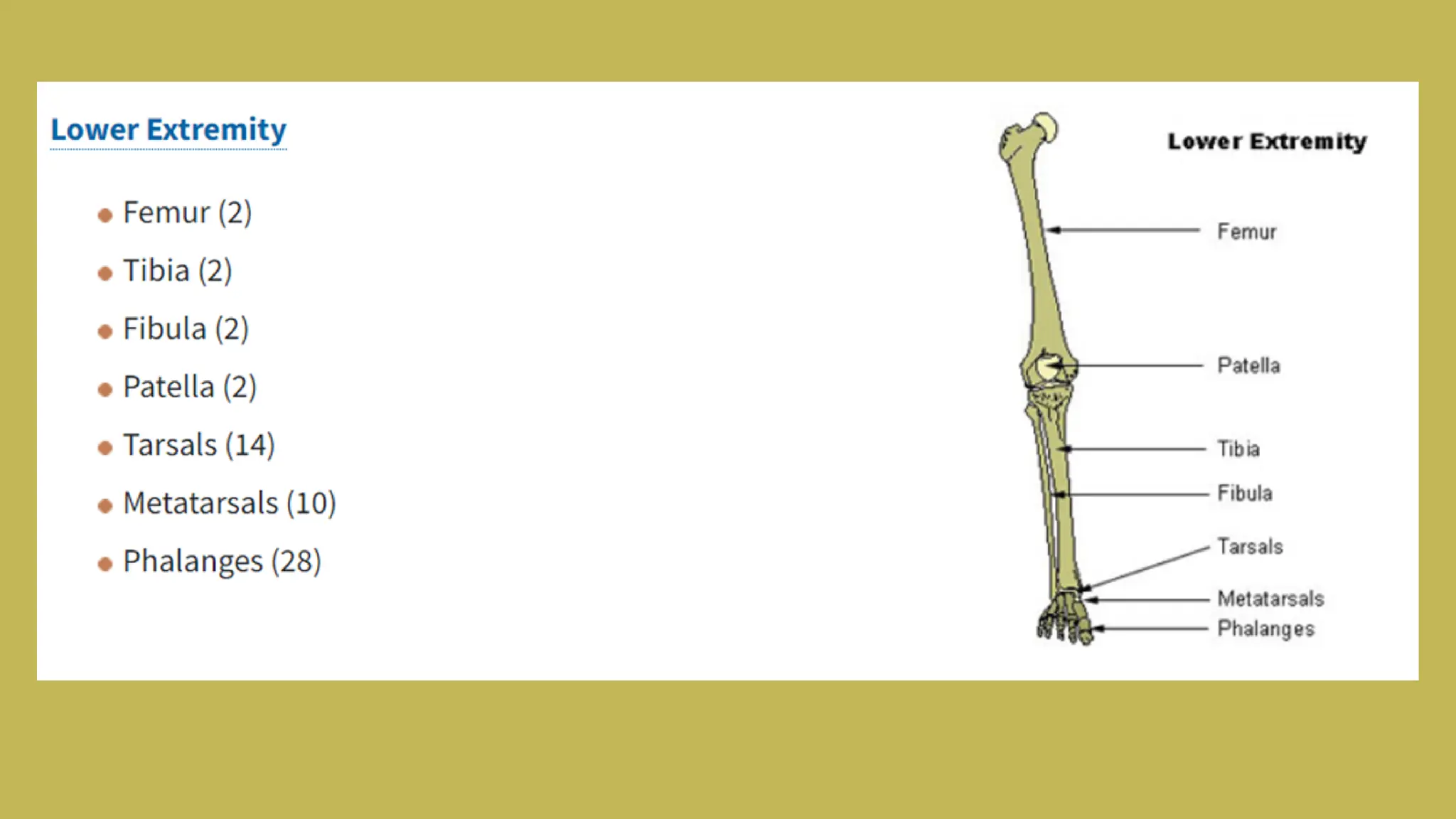 Lower Extremity

- Femur (2)
- Tibia (2)
- Fibula (2)
- Patella (2)
- Tarsals (14)
- Metatarsals (10)
- Phalanges (28)

Lower Extremity

Femur

Patella

Tibia

Fibula

Tarsals

Metatarsals

Phalanges