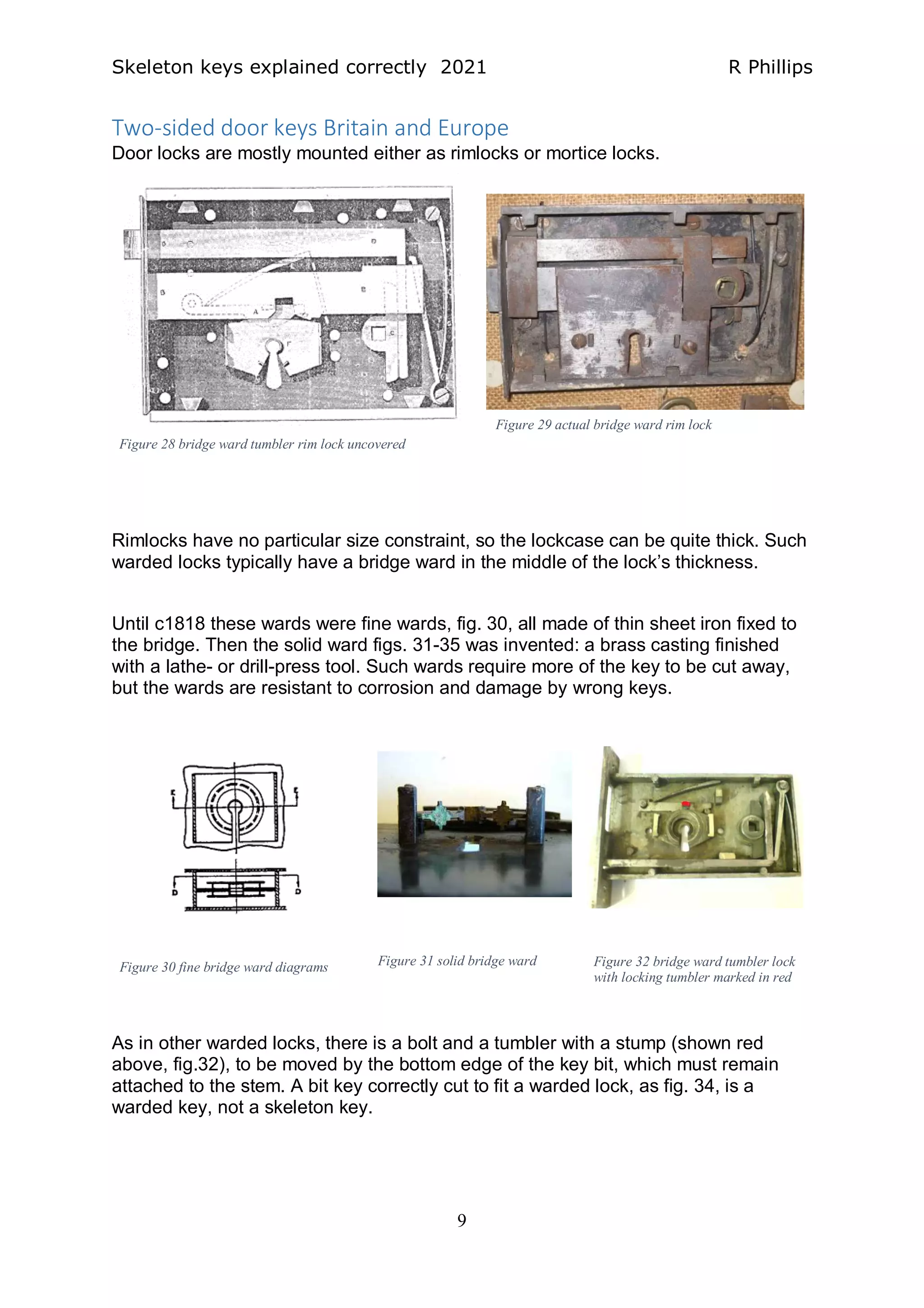 Skeleton keys explained correctly 2021 R Phillips

Two-sided door keys Britain and Europe
Door locks are mostly mounted either as rimlocks or mortice locks.

A

F

C

Figure 28 bridge ward tumbler rim lock uncovered

Figure 29 actual bridge ward rim lock

Rimlocks have no particular size constraint, so the lockcase can be quite thick. Such warded locks typically have a bridge ward in the middle of the lock's thickness.

Until c1818 these wards were fine wards, fig. 30, all made of thin sheet iron fixed to the bridge. Then the solid ward figs. 31-35 was invented: a brass casting finished with a lathe- or drill-press tool. Such wards require more of the key to be cut away, but the wards are resistant to corrosion and damage by wrong keys.

E E

D D

Figure 30 fine bridge ward diagrams

Figure 31 solid bridge ward

Figure 32 bridge ward tumbler lock with locking tumbler marked in red

As in other warded locks, there is a bolt and a tumbler with a stump (shown red above, fig.32), to be moved by the bottom edge of the key bit, which must remain attached to the stem. A bit key correctly cut to fit a warded lock, as fig. 34, is a warded key, not a skeleton key.

9