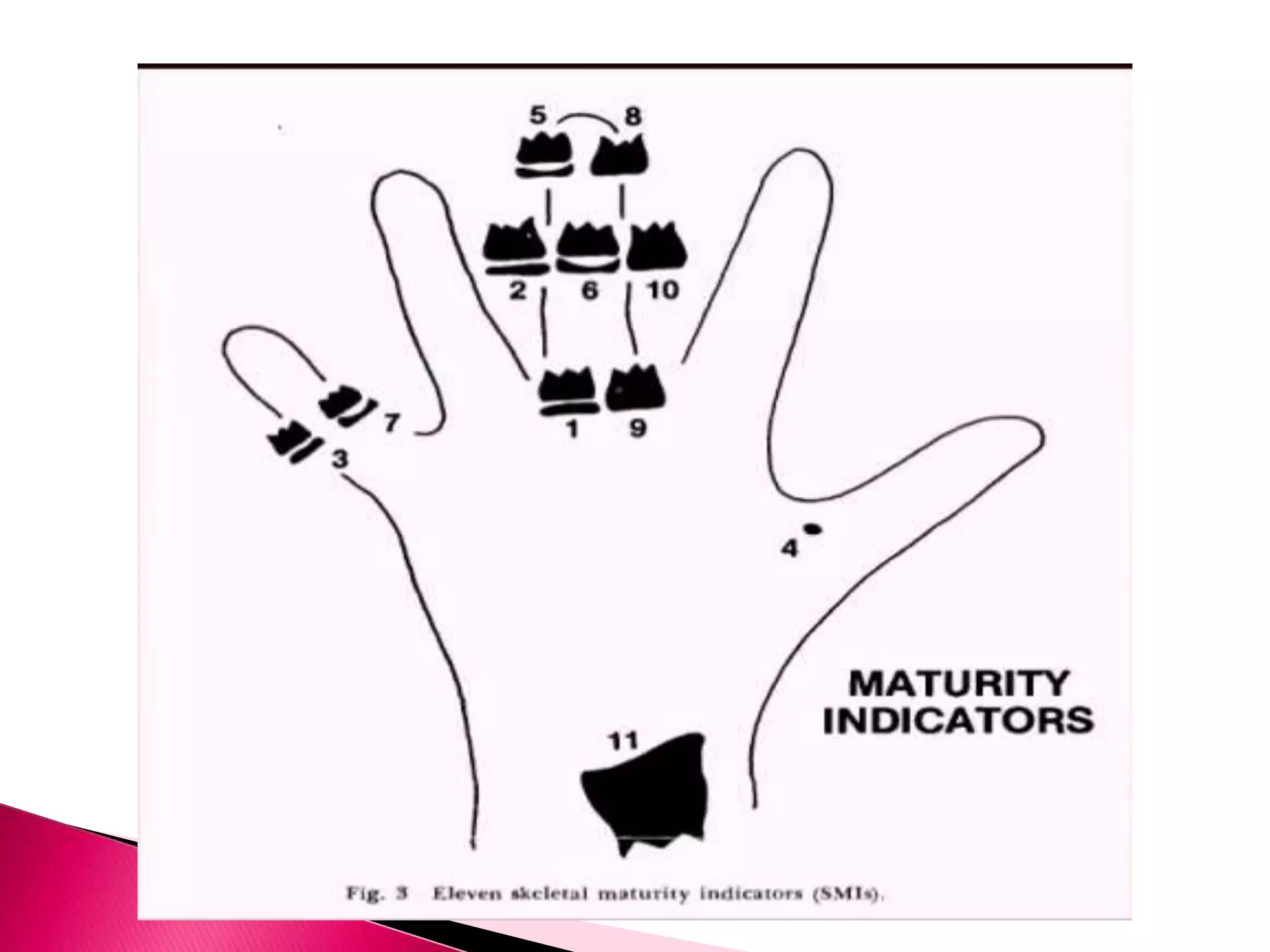 5 8

2 6 10

7

3

1 9

4

MATURITY INDICATORS

11

Fig. 3 Eleven skeletal maturity indicators (SMIs).