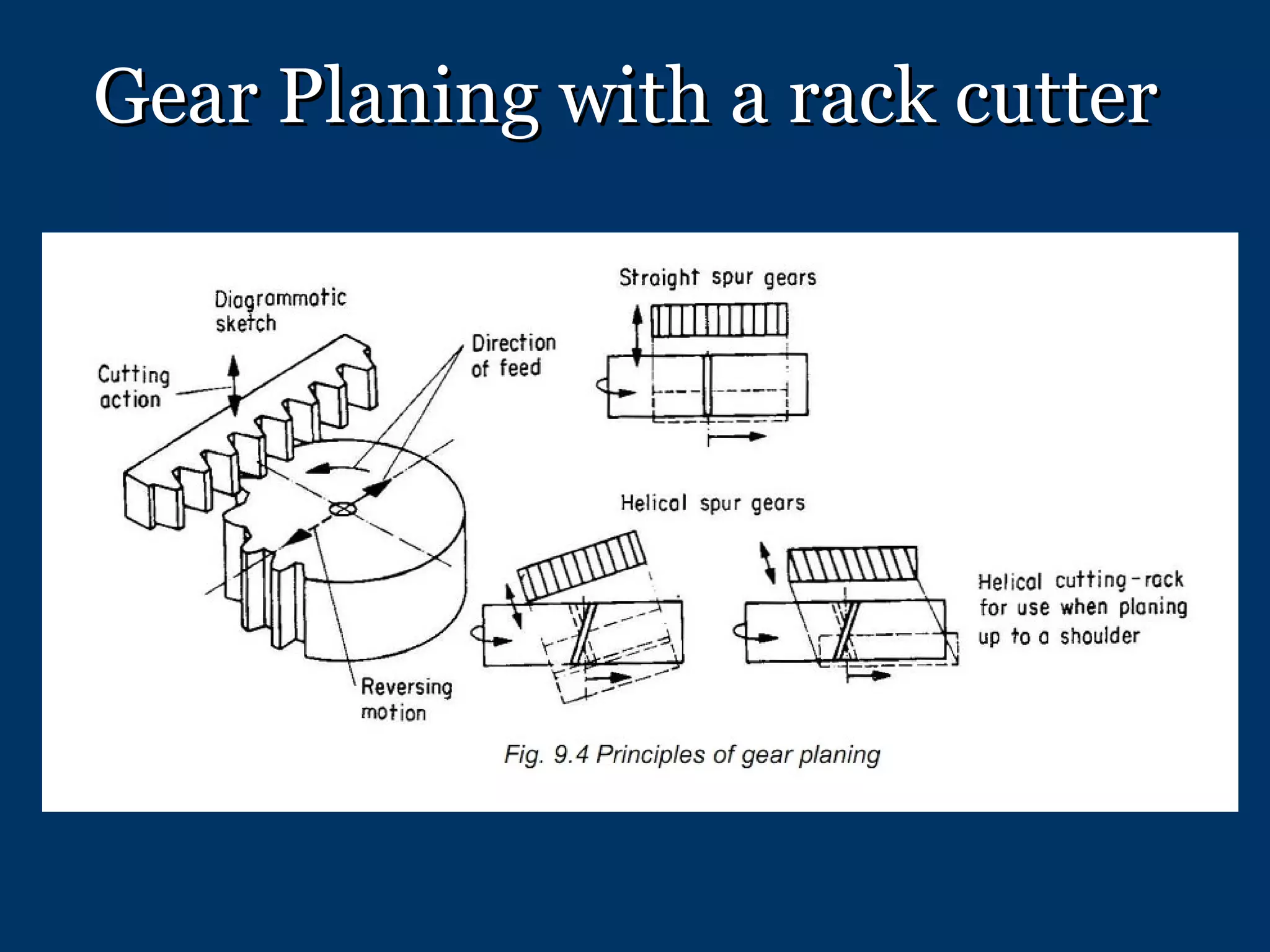 Gear Planing with a rack cutter

Diagrammatic sketch

Cutting action

Direction of feed

Reversing motion

Straight spur gears

Helical spur gears

Helical cutting-rack for use when planing up to a shoulder

Fig. 9.4 Principles of gear planing