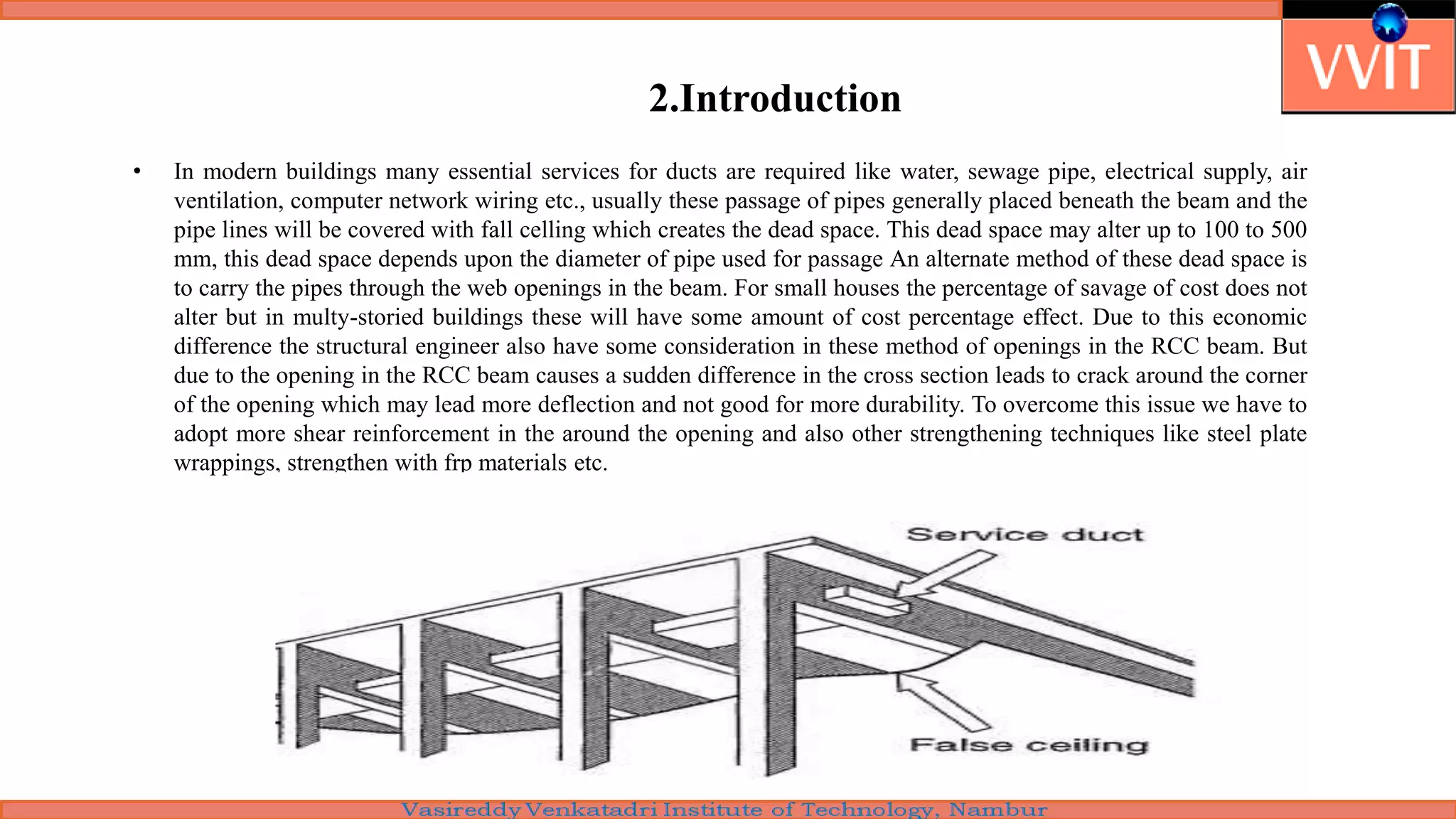 VVIT

2.Introduction

• In modern buildings many essential services for ducts are required like water, sewage pipe, electrical supply, air ventilation, computer network wiring etc., usually these passage of pipes generally placed beneath the beam and the pipe lines will be covered with fall celling which creates the dead space. This dead space may alter up to 100 to 500 mm, this dead space depends upon the diameter of pipe used for passage An alternate method of these dead space is to carry the pipes through the web openings in the beam. For small houses the percentage of savage of cost does not alter but in multy-storied buildings these will have some amount of cost percentage effect. Due to this economic difference the structural engineer also have some consideration in these method of openings in the RCC beam. But due to the opening in the RCC beam causes a sudden difference in the cross section leads to crack around the corner of the opening which may lead more deflection and not good for more durability. To overcome this issue we have to adopt more shear reinforcement in the around the opening and also other strengthening techniques like steel plate wrappings, strengthen with frp materials etc.

Service duct

False ceiling

Vasireddy Venkatadri Institute of Technology, Nambur