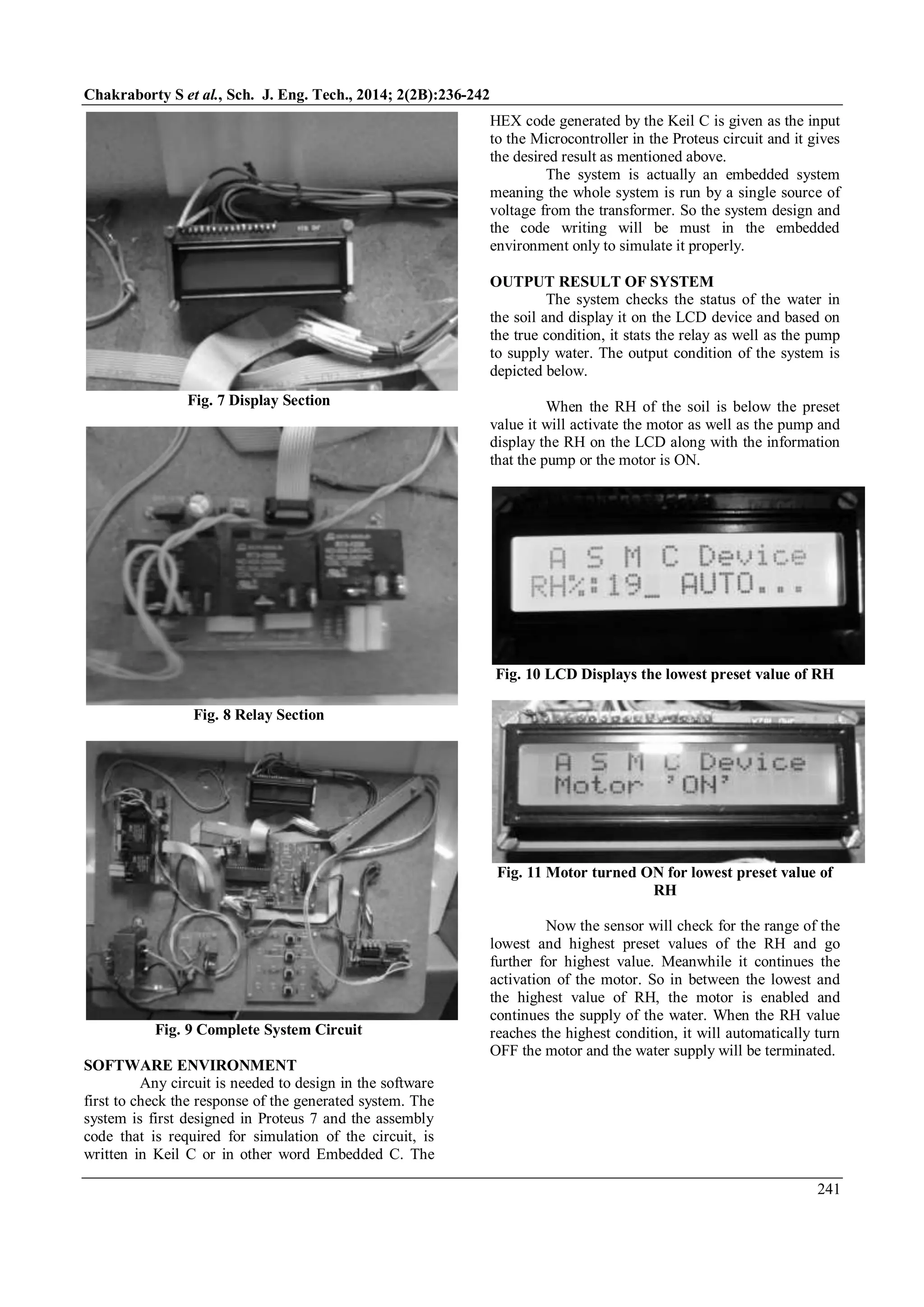 Chakraborty S et al., Sch. J. Eng. Tech., 2014; 2(2B):236-242

Fig. 7 Display Section

Fig. 8 Relay Section

Fig. 9 Complete System Circuit

SOFTWARE ENVIRONMENT

Any circuit is needed to design in the software first to check the response of the generated system. The system is first designed in Proteus 7 and the assembly code that is required for simulation of the circuit, is written in Keil C or in other word Embedded C. The HEX code generated by the Keil C is given as the input to the Microcontroller in the Proteus circuit and it gives the desired result as mentioned above.

The system is actually an embedded system meaning the whole system is run by a single source of voltage from the transformer. So the system design and the code writing will be must in the embedded environment only to simulate it properly.

OUTPUT RESULT OF SYSTEM

The system checks the status of the water in the soil and display it on the LCD device and based on the true condition, it stats the relay as well as the pump to supply water. The output condition of the system is depicted below.

When the RH of the soil is below the preset value it will activate the motor as well as the pump and display the RH on the LCD along with the information that the pump or the motor is ON.

A S M C Device
RH%:19_ AUTO...

Fig. 10 LCD Displays the lowest preset value of RH

A S M C Device
Motor 'ON'

Fig. 11 Motor turned ON for lowest preset value of RH

Now the sensor will check for the range of the lowest and highest preset values of the RH and go further for highest value. Meanwhile it continues the activation of the motor. So in between the lowest and the highest value of RH, the motor is enabled and continues the supply of the water. When the RH value reaches the highest condition, it will automatically turn OFF the motor and the water supply will be terminated.

241