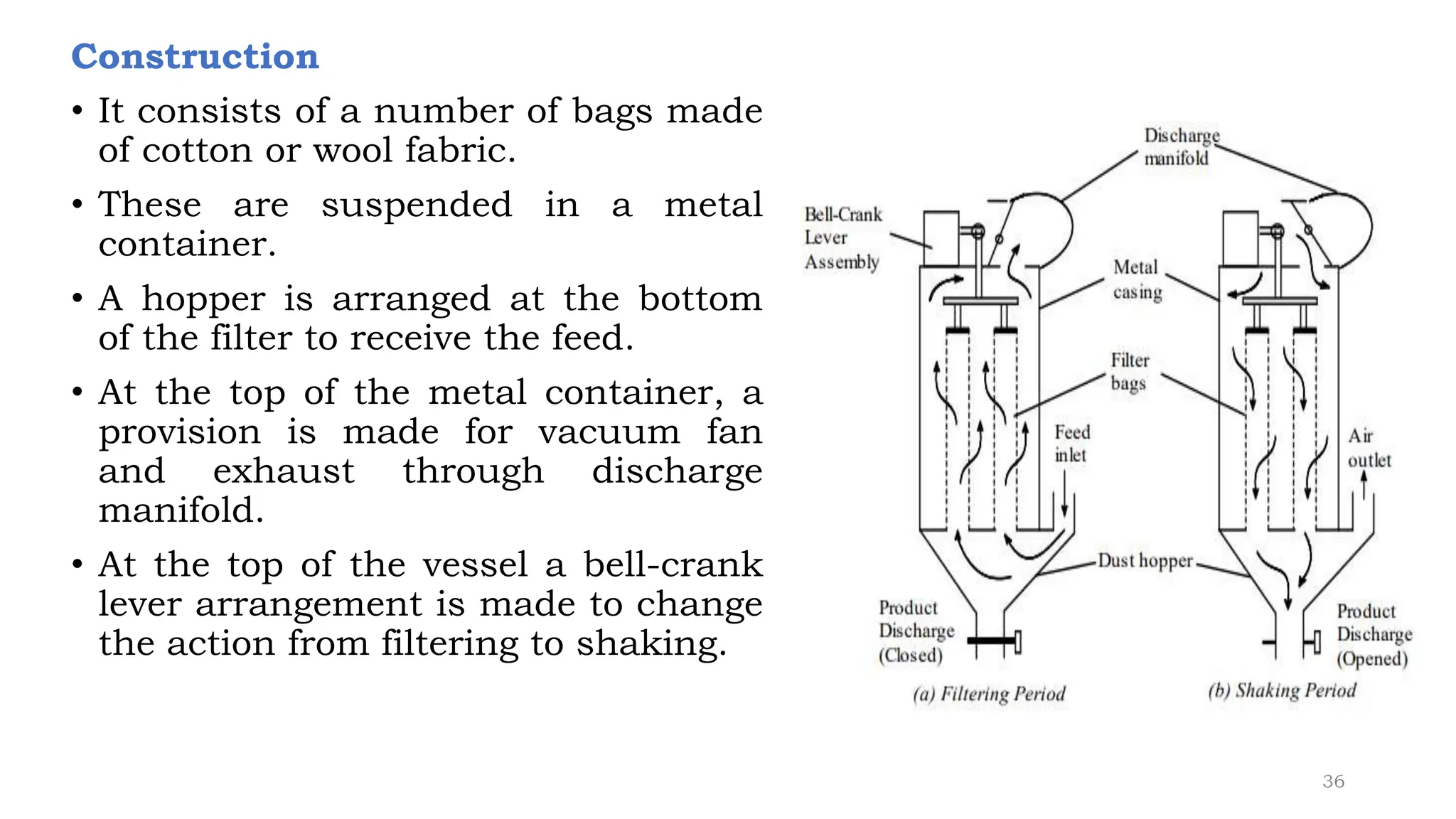 Construction

• It consists of a number of bags made of cotton or wool fabric.

• These are suspended in a metal container.

• A hopper is arranged at the bottom of the filter to receive the feed.

• At the top of the metal container, a provision is made for vacuum fan and exhaust through discharge manifold.

• At the top of the vessel a bell-crank lever arrangement is made to change the action from filtering to shaking.

Discharge manifold

Bell-Crank Lever Assembly

Metal casing

Filter bags

Feed inlet

Air outlet

Dust hopper

Product Discharge (Closed)

Product Discharge (Opened)

(a) Filtering Period

(b) Shaking Period

36