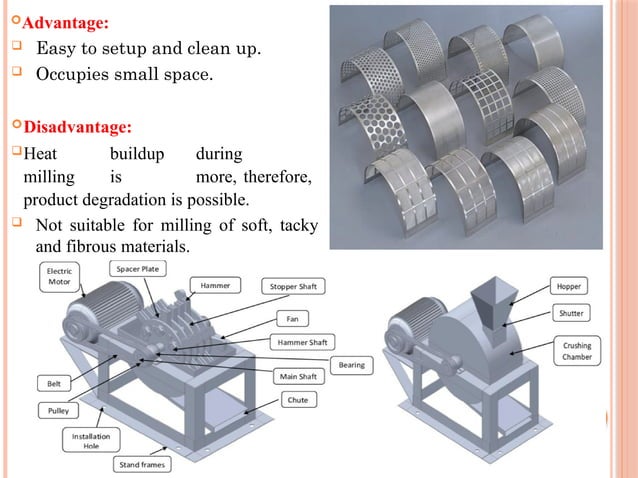 Advantage:

Easy to setup and clean up.

Occupies small space.

Disadvantage:

Heat buildup during milling is more, therefore, product degradation is possible.

Not suitable for milling of soft, tacky and fibrous materials.

Electric Motor

Spacer Plate

Hammer

Stopper Shaft

Fan

Hammer Shaft

Bearing

Main Shaft

Chute

Belt

Pulley

Installation Hole

Stand frames

Hopper

Shutter

Crushing Chamber