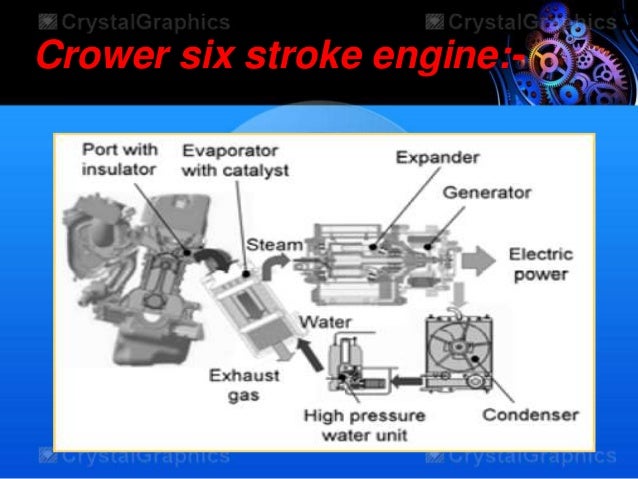 CrystalGraphics
CrystalGraphics
Crower six stroke engine:-

Port with insulator
Evaporator with catalyst
Expander
Generator
Steam
Electric power
Water
Exhaust gas
High pressure water unit
Condenser

CrystalGraphics
CrystalGraphics