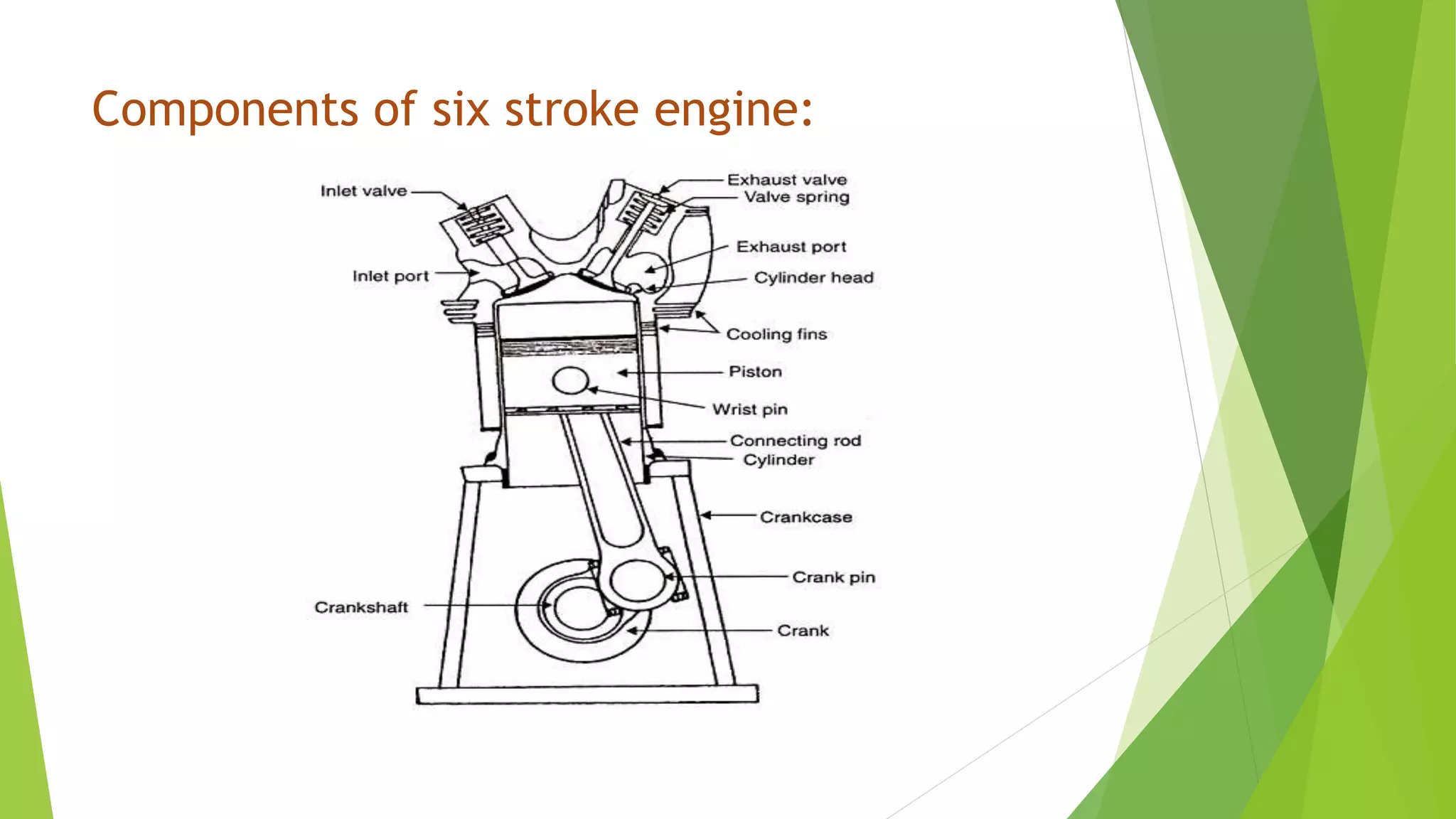 Components of six stroke engine:

Inlet valve
Exhaust valve
Valve spring
Exhaust port
Inlet port
Cylinder head
Cooling fins
Piston
Wrist pin
Connecting rod
Cylinder
Crankcase
Crank pin
Crankshaft
Crank