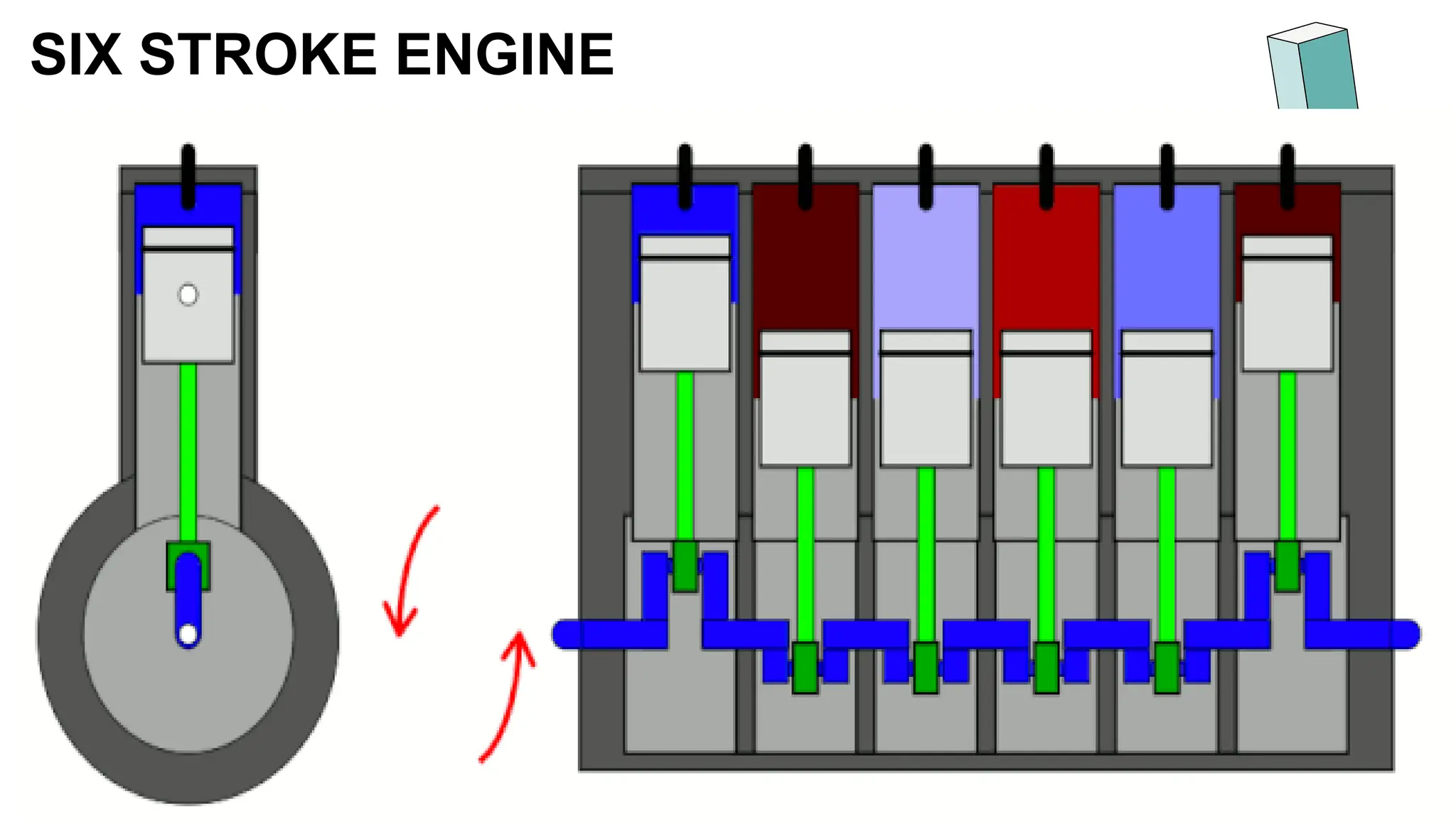 SIX STROKE ENGINE