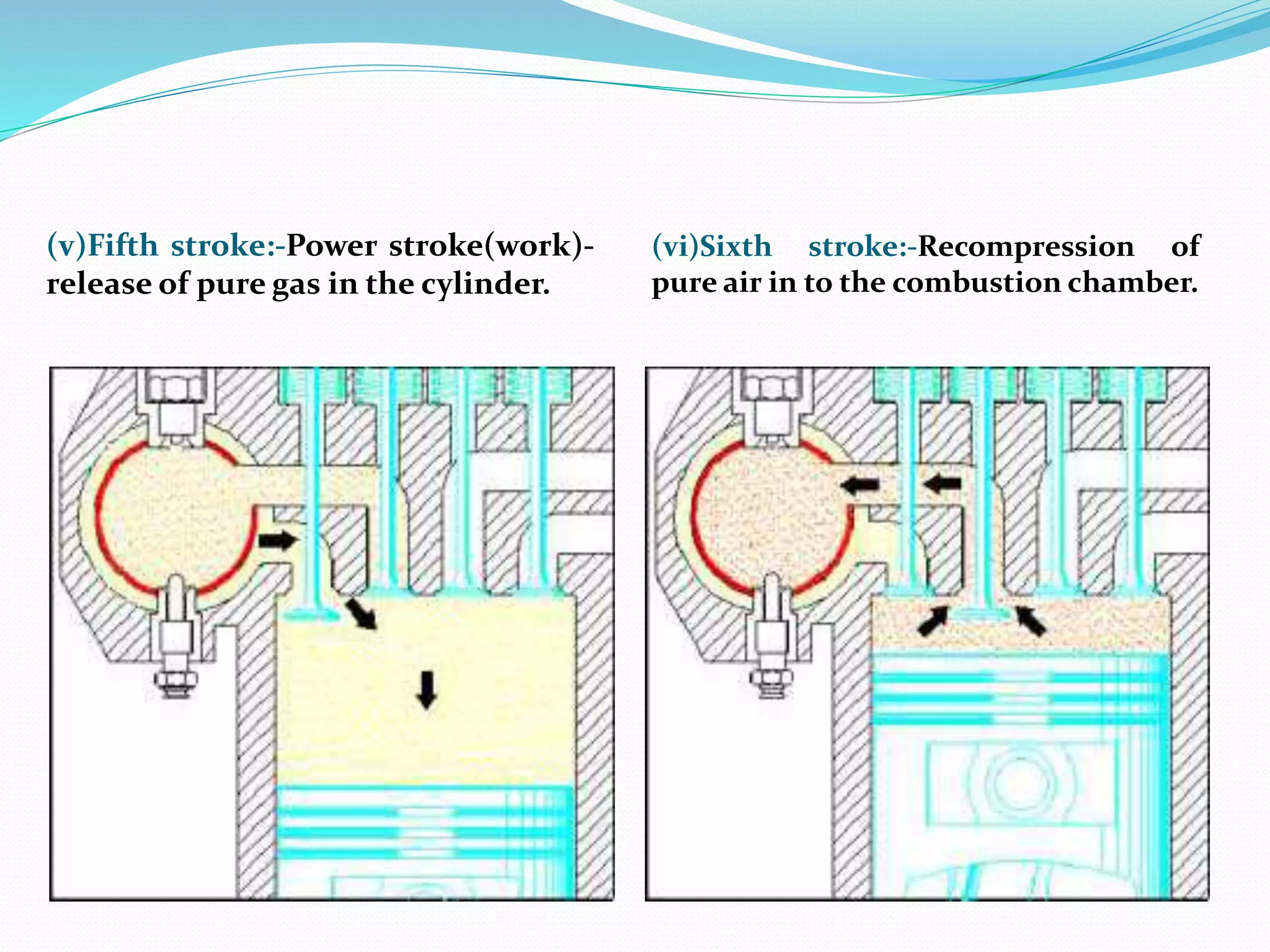 (v)Fifth stroke:-Power stroke(work)-release of pure gas in the cylinder.

(vi)Sixth stroke:-Recompression of pure air in to the combustion chamber.