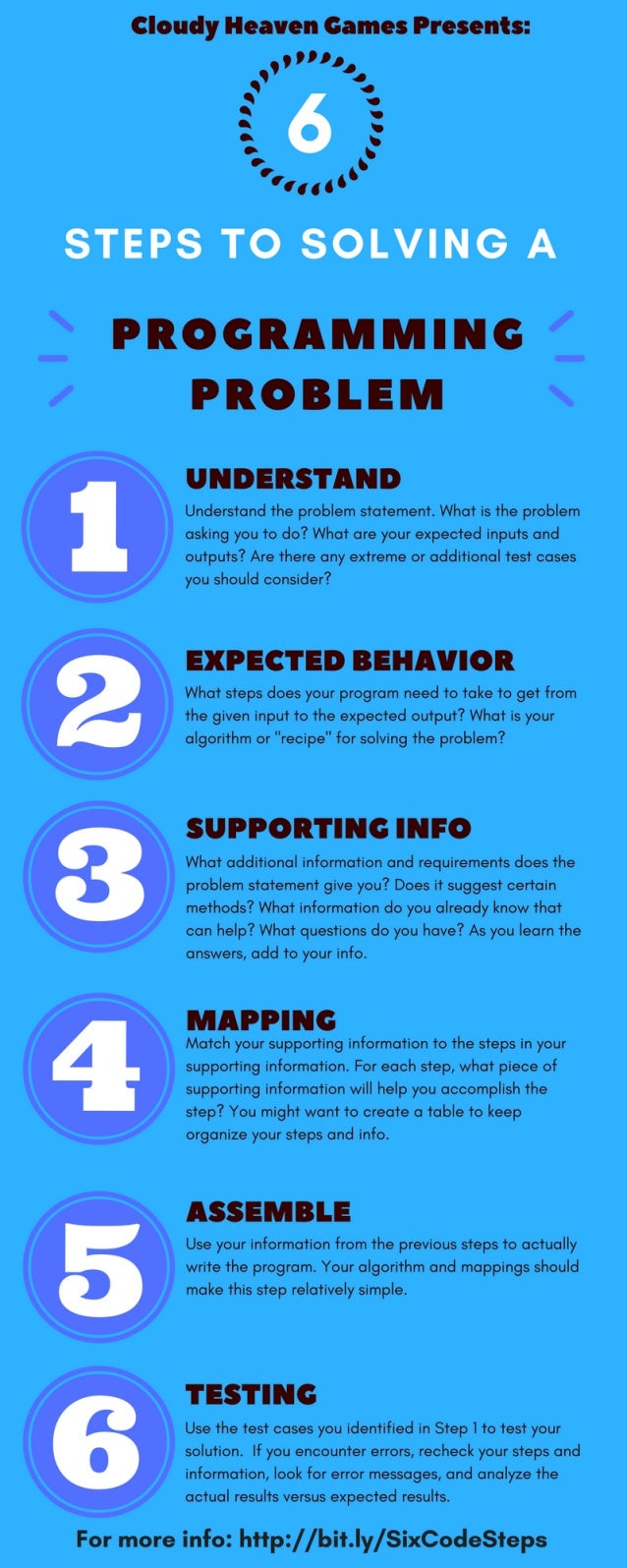 Cloudy Heaven Games Presents:

6

STEPS TO SOLVING A

PROGRAMMING PROBLEM

1

UNDERSTAND

Understand the problem statement. What is the problem asking you to do? What are your expected inputs and outputs? Are there any extreme or additional test cases you should consider?

2

EXPECTED BEHAVIOR

What steps does your program need to take to get from the given input to the expected output? What is your algorithm or "recipe" for solving the problem?

3

SUPPORTING INFO

What additional information and requirements does the problem statement give you? Does it suggest certain methods? What information do you already know that can help? What questions do you have? As you learn the answers, add to your info.

4

MAPPING

Match your supporting information to the steps in your supporting information. For each step, what piece of supporting information will help you accomplish the step? You might want to create a table to keep organize your steps and info.

5

ASSEMBLE

Use your information from the previous steps to actually write the program. Your algorithm and mappings should make this step relatively simple.

6

TESTING

Use the test cases you identified in Step 1 to test your solution. If you encounter errors, recheck your steps and information, look for error messages, and analyze the actual results versus expected results.

For more info: http://bit.ly/SixCodeSteps