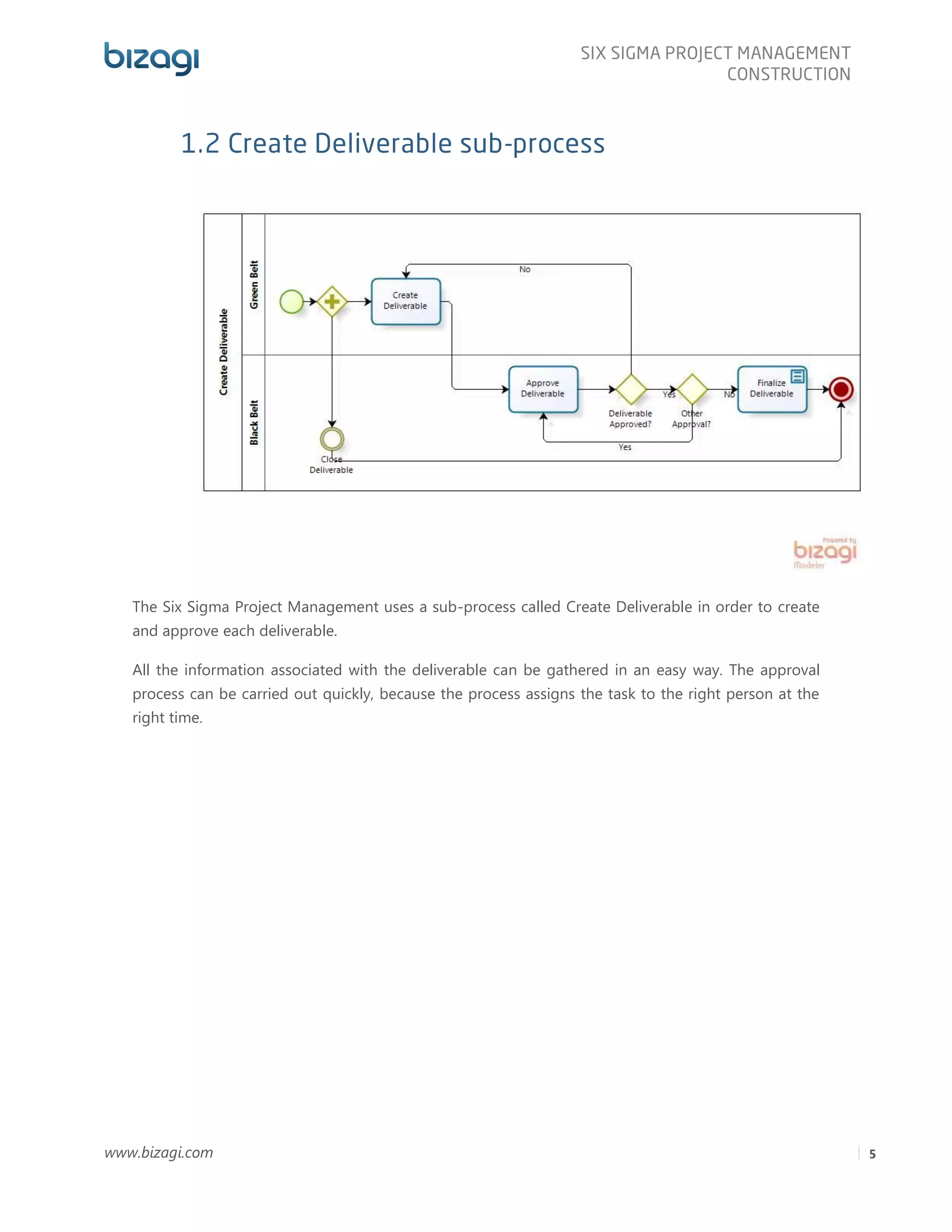 bizagi

SIX SIGMA PROJECT MANAGEMENT
CONSTRUCTION

1.2 Create Deliverable sub-process

Create Deliverable

Green Belt

Black Belt

No

Create Deliverable

Approve Deliverable

Deliverable Approved?

Yes

Other Approval?

No

Finalize Deliverable

Yes

Close Deliverable

Powered by
bizagi
Modeler

The Six Sigma Project Management uses a sub-process called Create Deliverable in order to create and approve each deliverable.

All the information associated with the deliverable can be gathered in an easy way. The approval process can be carried out quickly, because the process assigns the task to the right person at the right time.

www.bizagi.com

5