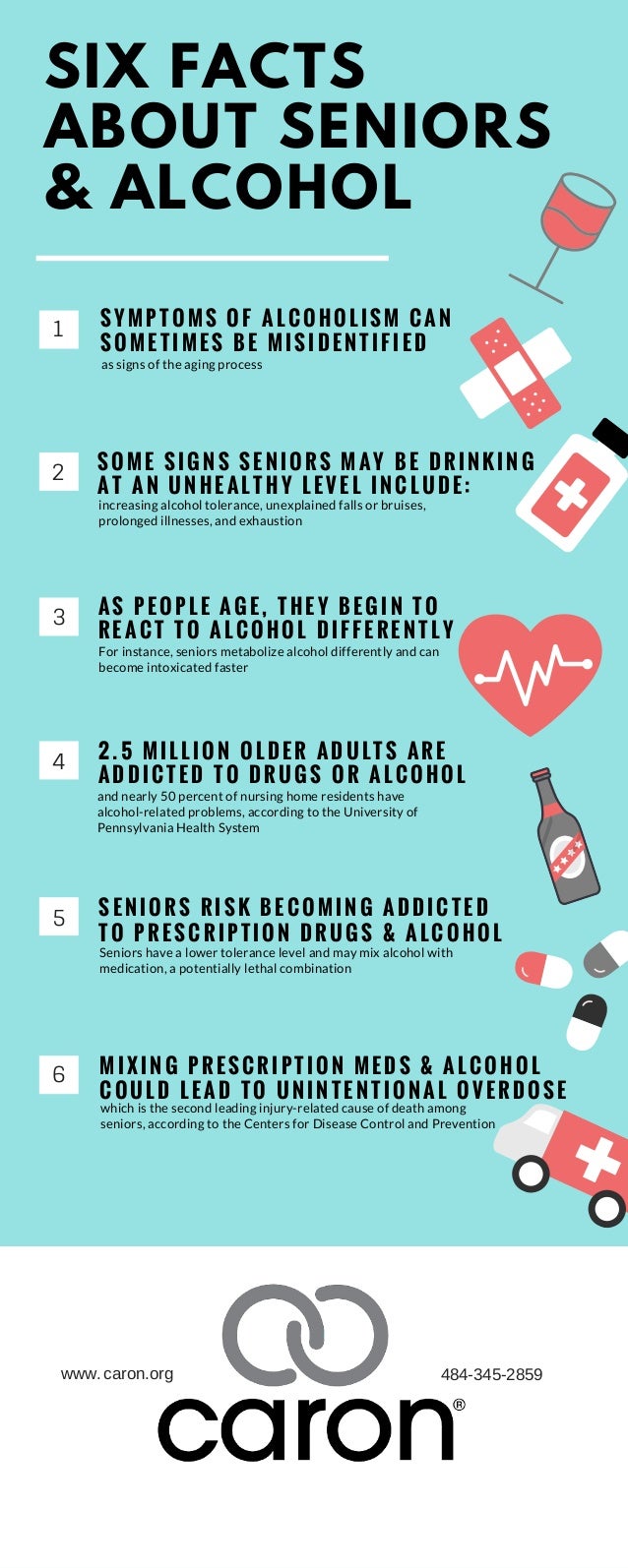 SIX FACTS ABOUT SENIORS & ALCOHOL

1

SYMPTOMS OF ALCOHOLISM CAN SOMETIMES BE MISIDENTIFIED

as signs of the aging process

2

SOME SIGNS SENIORS MAY BE DRINKING AT AN UNHEALTHY LEVEL INCLUDE:

increasing alcohol tolerance, unexplained falls or bruises, prolonged illnesses, and exhaustion

3

AS PEOPLE AGE, THEY BEGIN TO REACT TO ALCOHOL DIFFERENTLY

For instance, seniors metabolize alcohol differently and can become intoxicated faster

4

2.5 MILLION OLDER ADULTS ARE ADDICTED TO DRUGS OR ALCOHOL

and nearly 50 percent of nursing home residents have alcohol-related problems, according to the University of Pennsylvania Health System

5

SENIORS RISK BECOMING ADDICTED TO PRESCRIPTION DRUGS & ALCOHOL

Seniors have a lower tolerance level and may mix alcohol with medication, a potentially lethal combination

6

MIXING PRESCRIPTION MEDS & ALCOHOL COULD LEAD TO UNINTENTIONAL OVERDOSE

which is the second leading injury-related cause of death among seniors, according to the Centers for Disease Control and Prevention

www. caron.org

484-345-2859

caron®