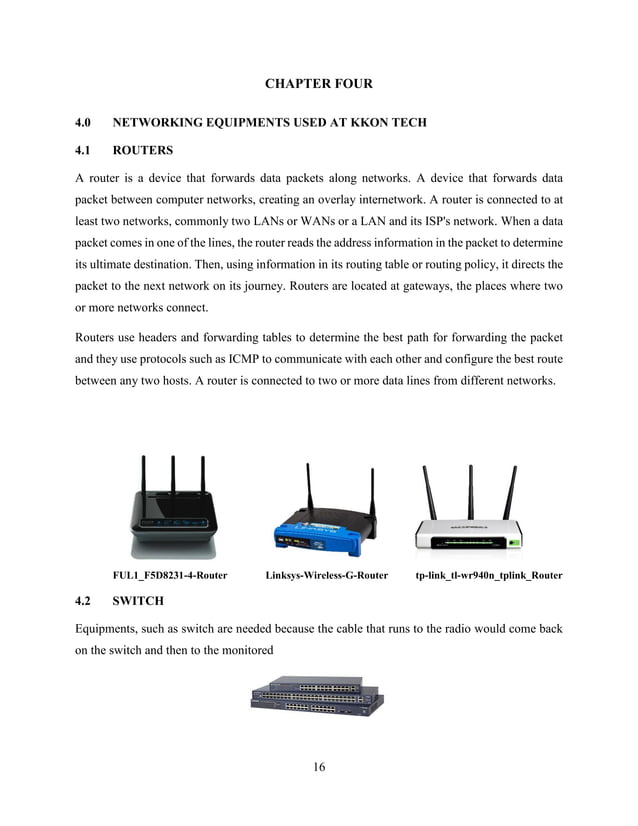 CHAPTER FOUR

4.0 NETWORKING EQUIPMENTS USED AT KKON TECH

4.1 ROUTERS

A router is a device that forwards data packets along networks. A device that forwards data packet between computer networks, creating an overlay internetwork. A router is connected to at least two networks, commonly two LANs or WANs or a LAN and its ISP's network. When a data packet comes in one of the lines, the router reads the address information in the packet to determine its ultimate destination. Then, using information in its routing table or routing policy, it directs the packet to the next network on its journey. Routers are located at gateways, the places where two or more networks connect.

Routers use headers and forwarding tables to determine the best path for forwarding the packet and they use protocols such as ICMP to communicate with each other and configure the best route between any two hosts. A router is connected to two or more data lines from different networks.

FUL1_F5D8231-4-Router Linksys-Wireless-G-Router tp-link_tl-wr940n_tplink_Router

4.2 SWITCH

Equipments, such as switch are needed because the cable that runs to the radio would come back on the switch and then to the monitored

16