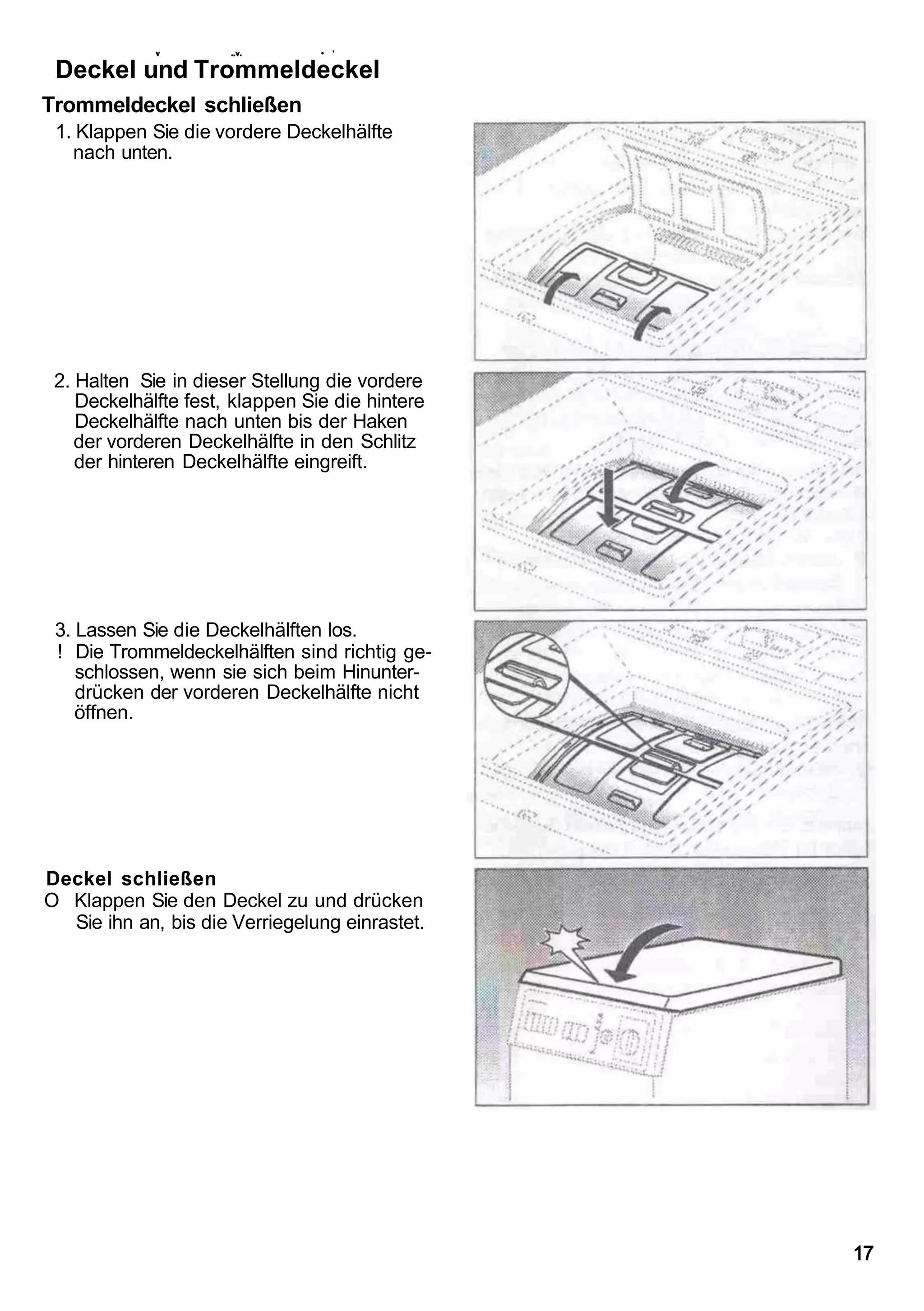 Deckel und Trommeldeckel

Trommeldeckel schließen

1. Klappen Sie die vordere Deckelhälfte nach unten.

2. Halten Sie in dieser Stellung die vordere Deckelhälfte fest, klappen Sie die hintere Deckelhälfte nach unten bis der Haken der vorderen Deckelhälfte in den Schlitz der hinteren Deckelhälfte eingreift.

3. Lassen Sie die Deckelhälften los.

! Die Trommeldeckelhälften sind richtig geschlossen, wenn sie sich beim Hinunterdrücken der vorderen Deckelhälfte nicht öffnen.

Deckel schließen

O Klappen Sie den Deckel zu und drücken Sie ihn an, bis die Verriegelung einrastet.

17