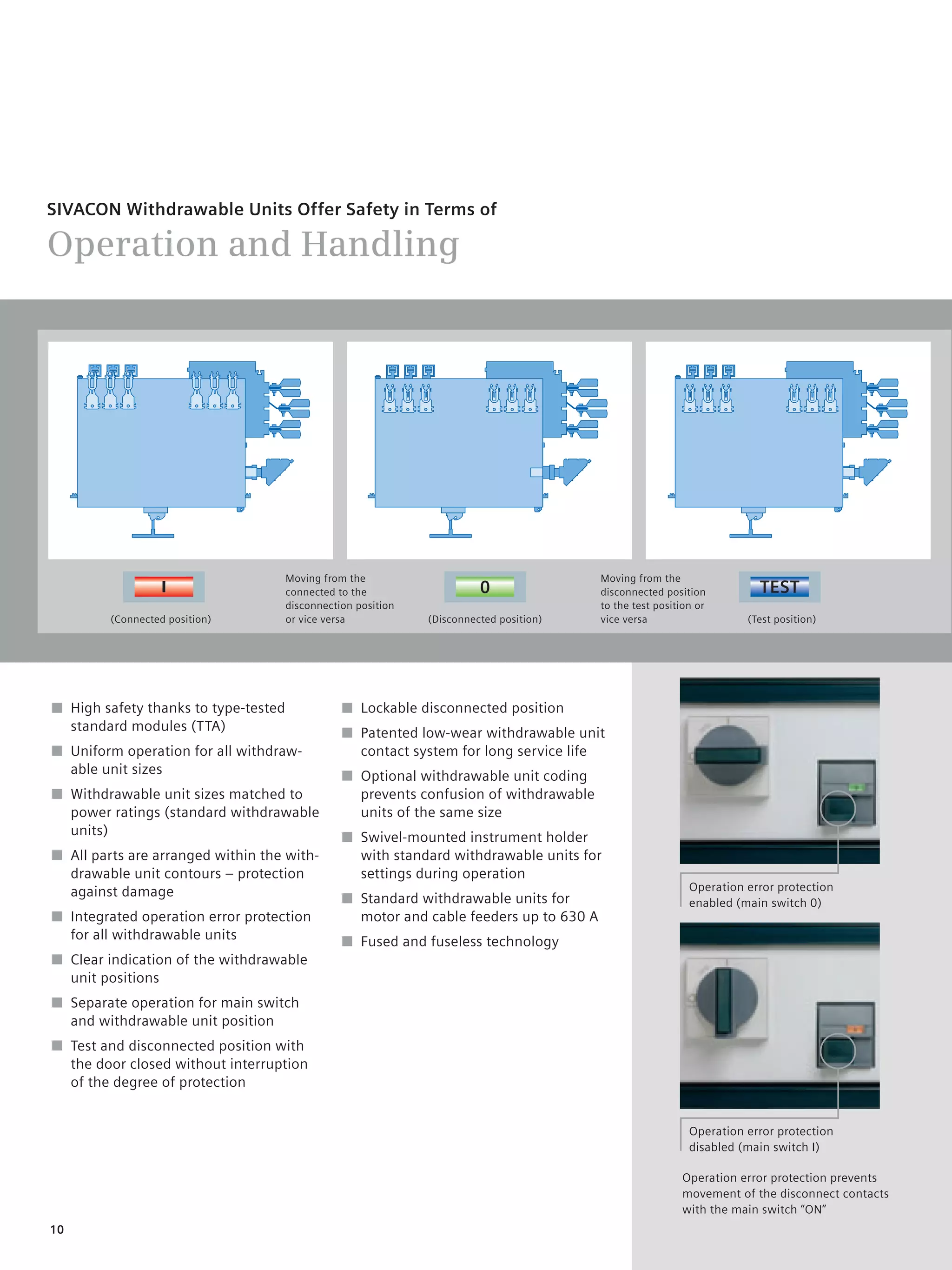 SIVACON Withdrawable Units Offer Safety in Terms of

Operation and Handling

I

(Connected position)

Moving from the connected to the disconnection position or vice versa

0

(Disconnected position)

Moving from the disconnected position to the test position or vice versa

TEST

(Test position)

■ High safety thanks to type-tested standard modules (TTA)

■ Uniform operation for all withdrawable unit sizes

■ Withdrawable unit sizes matched to power ratings (standard withdrawable units)

■ All parts are arranged within the withdrawable unit contours – protection against damage

■ Integrated operation error protection for all withdrawable units

■ Clear indication of the withdrawable unit positions

■ Separate operation for main switch and withdrawable unit position

■ Test and disconnected position with the door closed without interruption of the degree of protection

■ Lockable disconnected position

■ Patented low-wear withdrawable unit contact system for long service life

■ Optional withdrawable unit coding prevents confusion of withdrawable units of the same size

■ Swivel-mounted instrument holder with standard withdrawable units for settings during operation

■ Standard withdrawable units for motor and cable feeders up to 630 A

■ Fused and fuseless technology

Operation error protection enabled (main switch 0)

Operation error protection disabled (main switch I)

Operation error protection prevents movement of the disconnect contacts with the main switch “ON”

10