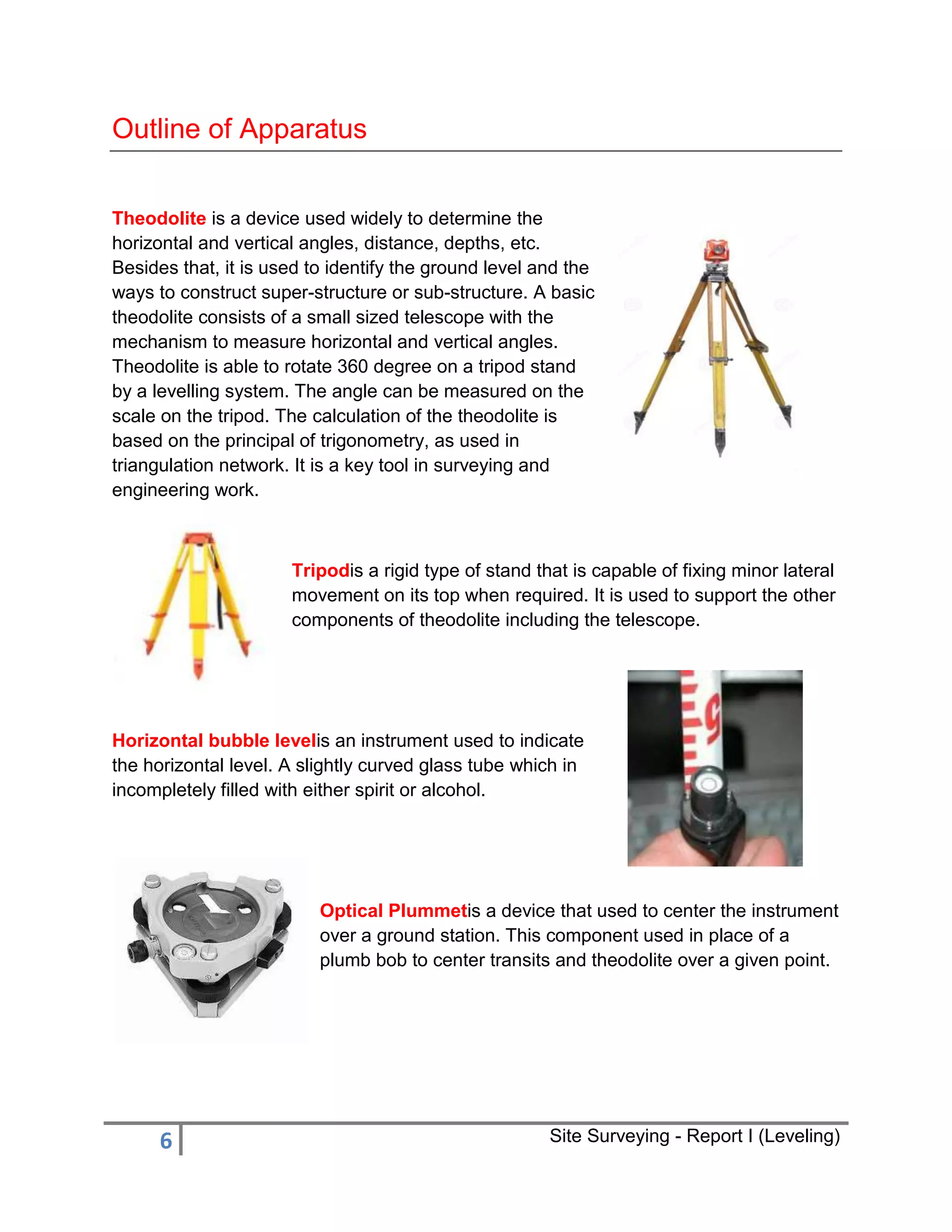 Outline of Apparatus

Theodolite is a device used widely to determine the horizontal and vertical angles, distance, depths, etc. Besides that, it is used to identify the ground level and the ways to construct super-structure or sub-structure. A basic theodolite consists of a small sized telescope with the mechanism to measure horizontal and vertical angles. Theodolite is able to rotate 360 degree on a tripod stand by a levelling system. The angle can be measured on the scale on the tripod. The calculation of the theodolite is based on the principal of trigonometry, as used in triangulation network. It is a key tool in surveying and engineering work.

Tripodis a rigid type of stand that is capable of fixing minor lateral movement on its top when required. It is used to support the other components of theodolite including the telescope.

Horizontal bubble levelis an instrument used to indicate the horizontal level. A slightly curved glass tube which in incompletely filled with either spirit or alcohol.

Optical Plummetis a device that used to center the instrument over a ground station. This component used in place of a plumb bob to center transits and theodolite over a given point.

6 Site Surveying - Report I (Leveling)