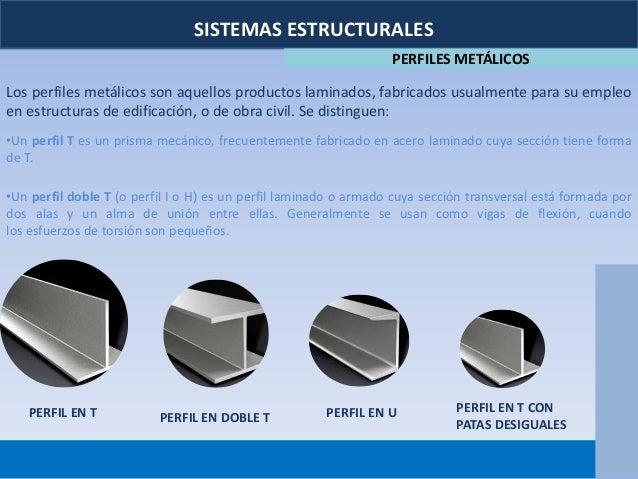 SISTEMAS ESTRUCTURALES

PERFILES METÁLICOS

Los perfiles metálicos son aquellos productos laminados, fabricados usualmente para su empleo en estructuras de edificación, o de obra civil. Se distinguen:

•Un perfil T es un prisma mecánico, frecuentemente fabricado en acero laminado cuya sección tiene forma de T.

•Un perfil doble T (o perfil I o H) es un perfil laminado o armado cuya sección transversal está formada por dos alas y un alma de unión entre ellas. Generalmente se usan como vigas de flexión, cuando los esfuerzos de torsión son pequeños.

PERFIL EN T

PERFIL EN DOBLE T

PERFIL EN U

PERFIL EN T CON PATAS DESIGUALES