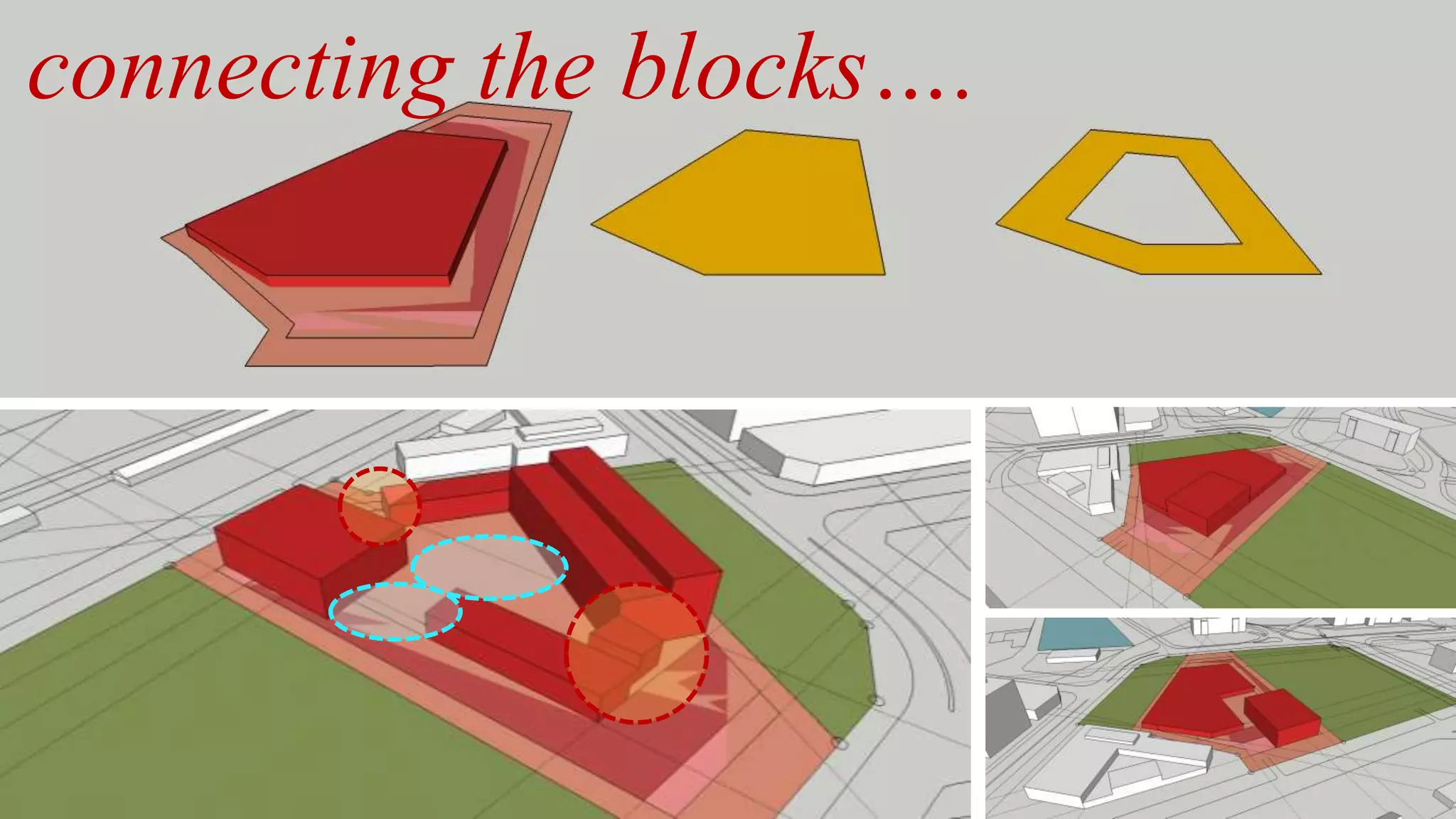 connecting the blocks….