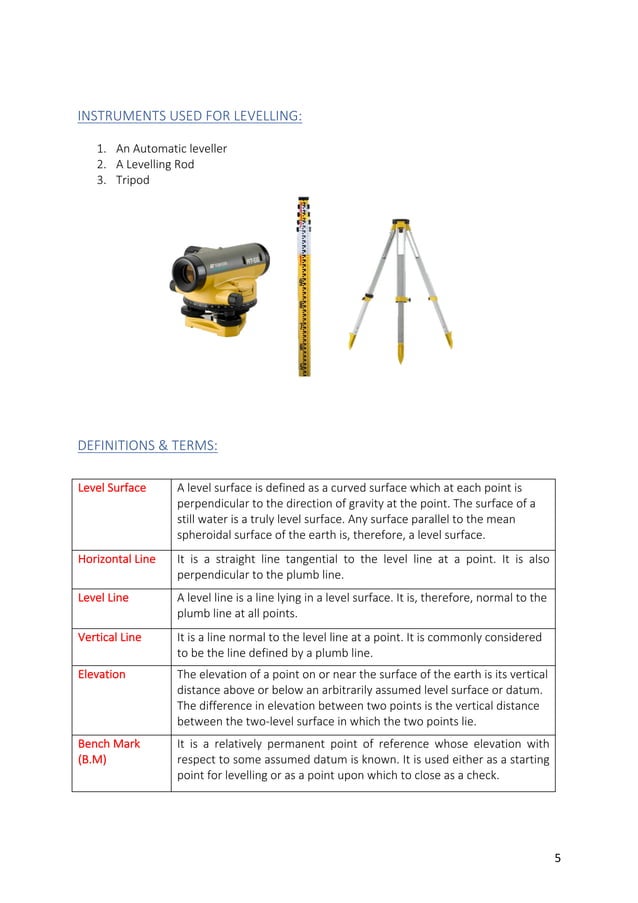 INSTRUMENTS USED FOR LEVELLING:

1. An Automatic leveller
2. A Levelling Rod
3. Tripod

DEFINITIONS & TERMS:

| | |
|---|---|
| Level Surface | A level surface is defined as a curved surface which at each point is perpendicular to the direction of gravity at the point. The surface of a still water is a truly level surface. Any surface parallel to the mean spheroidal surface of the earth is, therefore, a level surface. |
| Horizontal Line | It is a straight line tangential to the level line at a point. It is also perpendicular to the plumb line. |
| Level Line | A level line is a line lying in a level surface. It is, therefore, normal to the plumb line at all points. |
| Vertical Line | It is a line normal to the level line at a point. It is commonly considered to be the line defined by a plumb line. |
| Elevation | The elevation of a point on or near the surface of the earth is its vertical distance above or below an arbitrarily assumed level surface or datum. The difference in elevation between two points is the vertical distance between the two-level surface in which the two points lie. |
| Bench Mark (B.M) | It is a relatively permanent point of reference whose elevation with respect to some assumed datum is known. It is used either as a starting point for levelling or as a point upon which to close as a check. |

5