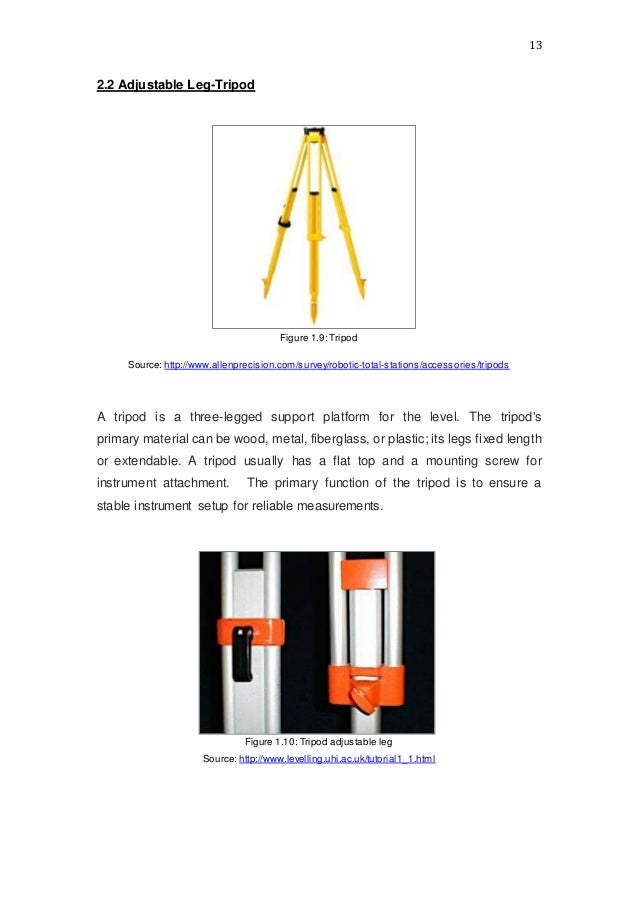 13

2.2 Adjustable Leg-Tripod

Figure 1.9: Tripod

Source: http://www.allenprecision.com/survey/robotic-total-stations/accessories/tripods

A tripod is a three-legged support platform for the level. The tripod's primary material can be wood, metal, fiberglass, or plastic; its legs fixed length or extendable. A tripod usually has a flat top and a mounting screw for instrument attachment. The primary function of the tripod is to ensure a stable instrument setup for reliable measurements.

Figure 1.10: Tripod adjustable leg

Source: http://www.levelling.uhi.ac.uk/tutorial1_1.html