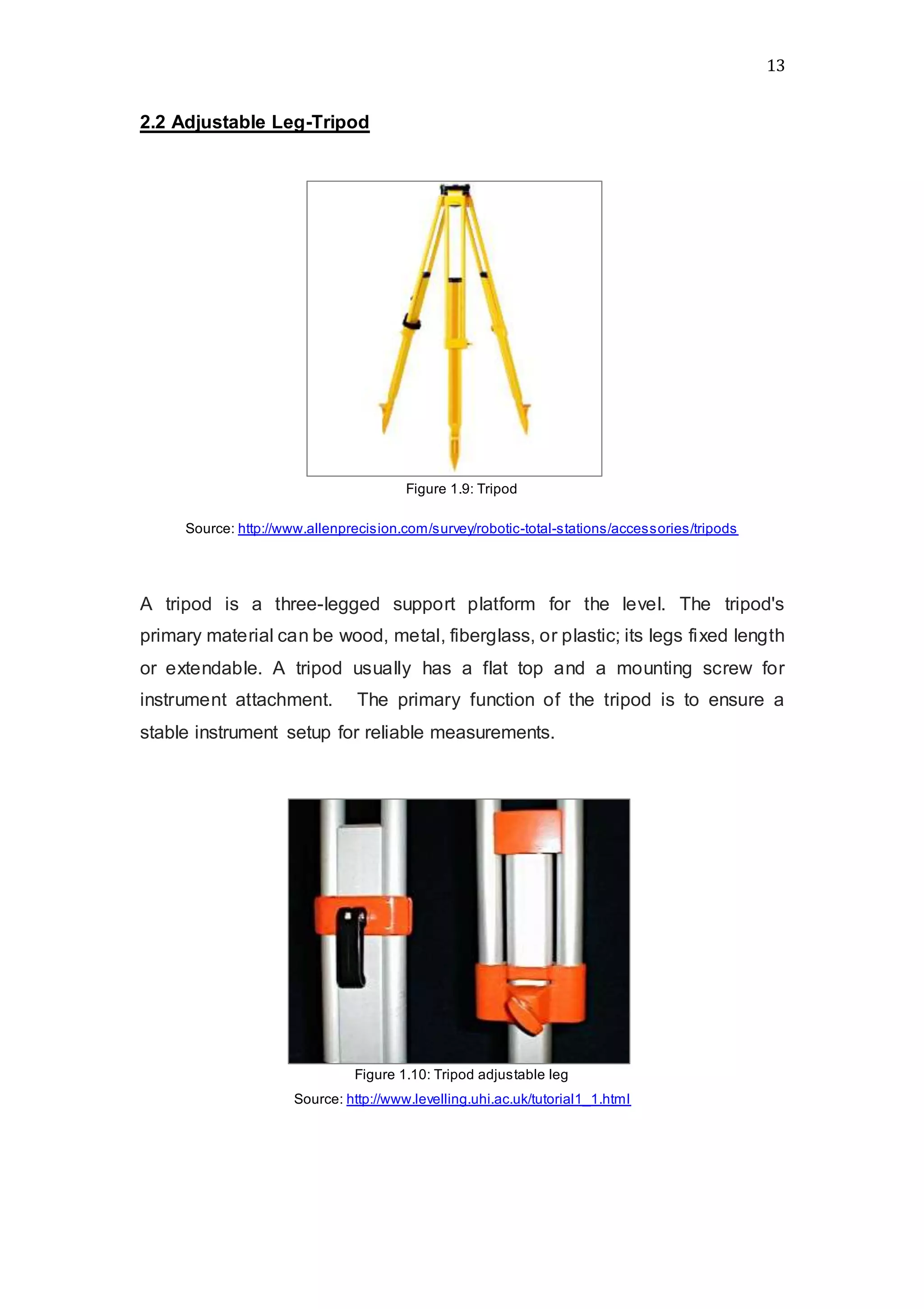 13

2.2 Adjustable Leg-Tripod

Figure 1.9: Tripod

Source: http://www.allenprecision.com/survey/robotic-total-stations/accessories/tripods

A tripod is a three-legged support platform for the level. The tripod's primary material can be wood, metal, fiberglass, or plastic; its legs fixed length or extendable. A tripod usually has a flat top and a mounting screw for instrument attachment. The primary function of the tripod is to ensure a stable instrument setup for reliable measurements.

Figure 1.10: Tripod adjustable leg

Source: http://www.levelling.uhi.ac.uk/tutorial1_1.html