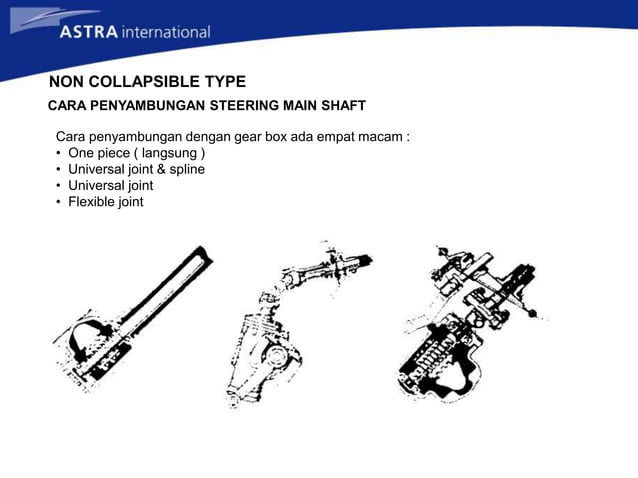 ASTRA international

NON COLLAPSIBLE TYPE

CARA PENYAMBUNGAN STEERING MAIN SHAFT

Cara penyambungan dengan gear box ada empat macam :
• One piece ( langsung )
• Universal joint & spline
• Universal joint
• Flexible joint